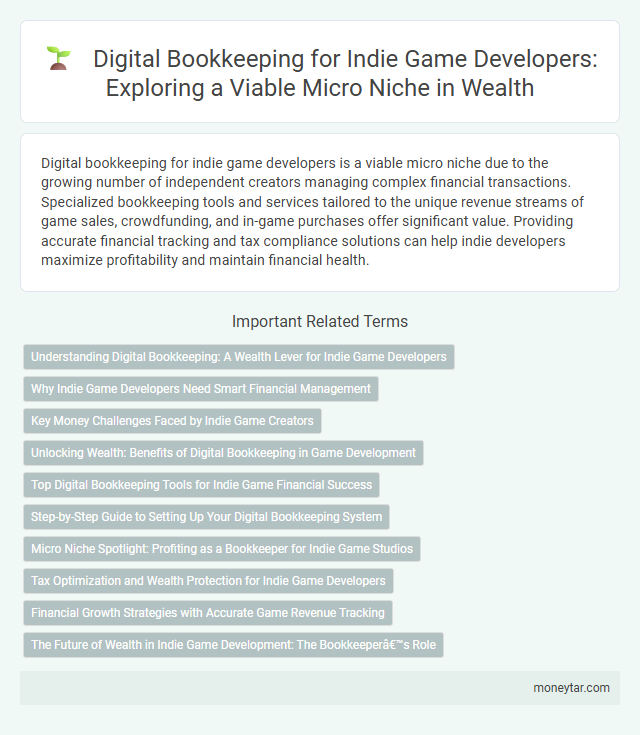 Digital Bookkeeping for Indie Game Developers: Exploring a Viable Micro Niche in Wealth

Digital bookkeeping for indie game developers is a viable micro niche due to the growing number of independent creators managing complex financial transactions. Specialized bookkeeping tools and services tailored to the unique revenue streams of game sales, crowdfunding, and in-game purchases offer significant value. Providing accurate financial tracking and tax compliance solutions can help indie developers maximize profitability and maintain financial health.

Important Related Terms

Understanding Digital Bookkeeping: A Wealth Lever for Indie Game Developers

Why Indie Game Developers Need Smart Financial Management

Key Money Challenges Faced by Indie Game Creators

Unlocking Wealth: Benefits of Digital Bookkeeping in Game Development

Top Digital Bookkeeping Tools for Indie Game Financial Success

Step-by-Step Guide to Setting Up Your Digital Bookkeeping System

Micro Niche Spotlight: Profiting as a Bookkeeper for Indie Game Studios

Tax Optimization and Wealth Protection for Indie Game Developers

Financial Growth Strategies with Accurate Game Revenue Tracking

The Future of Wealth in Indie Game Development: The Bookkeeperâ€™s Role

moneytar.com