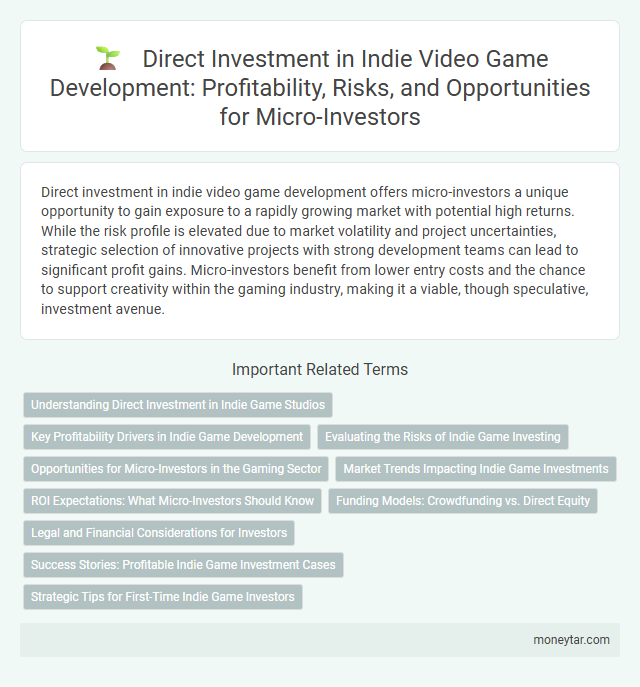 Direct Investment in Indie Video Game Development: Profitability, Risks, and Opportunities for Micro-Investors

Direct investment in indie video game development offers micro-investors a unique opportunity to gain exposure to a rapidly growing market with potential high returns. While the risk profile is elevated due to market volatility and project uncertainties, strategic selection of innovative projects with strong development teams can lead to significant profit gains. Micro-investors benefit from lower entry costs and the chance to support creativity within the gaming industry, making it a viable, though speculative, investment avenue.

Important Related Terms

Understanding Direct Investment in Indie Game Studios

Key Profitability Drivers in Indie Game Development

Evaluating the Risks of Indie Game Investing

Opportunities for Micro-Investors in the Gaming Sector

Market Trends Impacting Indie Game Investments

ROI Expectations: What Micro-Investors Should Know

Funding Models: Crowdfunding vs. Direct Equity

Legal and Financial Considerations for Investors

Success Stories: Profitable Indie Game Investment Cases

Strategic Tips for First-Time Indie Game Investors

moneytar.com