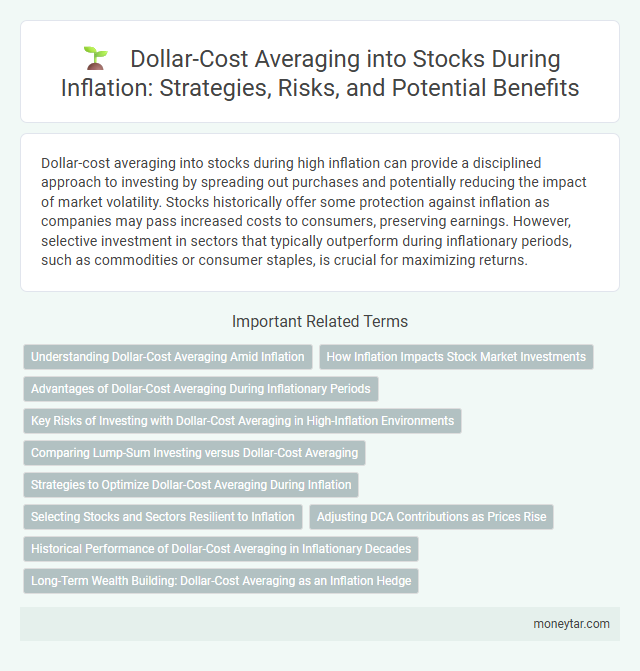 Dollar-Cost Averaging into Stocks During Inflation: Strategies, Risks, and Potential Benefits

Dollar-cost averaging into stocks during high inflation can provide a disciplined approach to investing by spreading out purchases and potentially reducing the impact of market volatility. Stocks historically offer some protection against inflation as companies may pass increased costs to consumers, preserving earnings. However, selective investment in sectors that typically outperform during inflationary periods, such as commodities or consumer staples, is crucial for maximizing returns.

Important Related Terms

Understanding Dollar-Cost Averaging Amid Inflation

How Inflation Impacts Stock Market Investments

Advantages of Dollar-Cost Averaging During Inflationary Periods

Key Risks of Investing with Dollar-Cost Averaging in High-Inflation Environments

Comparing Lump-Sum Investing versus Dollar-Cost Averaging

Strategies to Optimize Dollar-Cost Averaging During Inflation

Selecting Stocks and Sectors Resilient to Inflation

Adjusting DCA Contributions as Prices Rise

Historical Performance of Dollar-Cost Averaging in Inflationary Decades

Long-Term Wealth Building: Dollar-Cost Averaging as an Inflation Hedge

moneytar.com