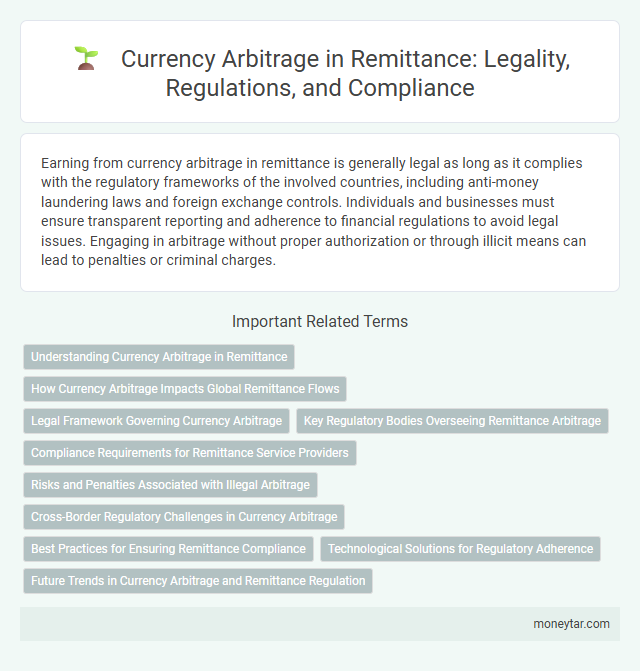 Currency Arbitrage in Remittance: Legality, Regulations, and Compliance

Earning from currency arbitrage in remittance is generally legal as long as it complies with the regulatory frameworks of the involved countries, including anti-money laundering laws and foreign exchange controls. Individuals and businesses must ensure transparent reporting and adherence to financial regulations to avoid legal issues. Engaging in arbitrage without proper authorization or through illicit means can lead to penalties or criminal charges.

Important Related Terms

Understanding Currency Arbitrage in Remittance

How Currency Arbitrage Impacts Global Remittance Flows

Legal Framework Governing Currency Arbitrage

Key Regulatory Bodies Overseeing Remittance Arbitrage

Compliance Requirements for Remittance Service Providers

Risks and Penalties Associated with Illegal Arbitrage

Cross-Border Regulatory Challenges in Currency Arbitrage

Best Practices for Ensuring Remittance Compliance

Technological Solutions for Regulatory Adherence

Future Trends in Currency Arbitrage and Remittance Regulation

moneytar.com