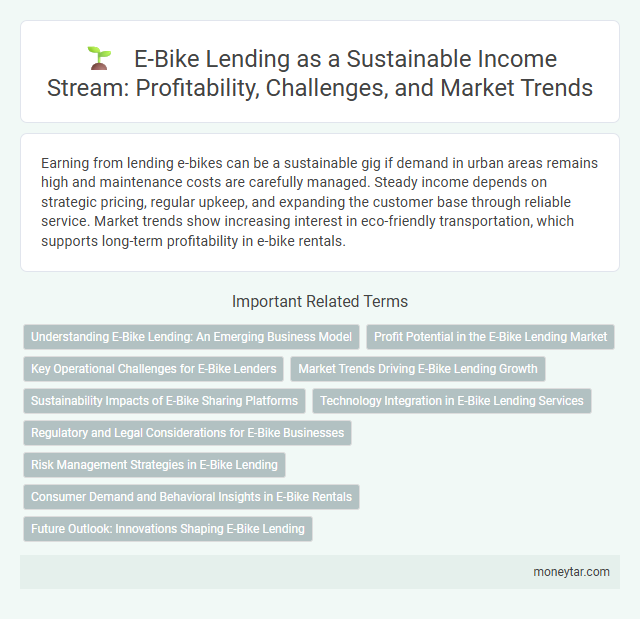 E-Bike Lending as a Sustainable Income Stream: Profitability, Challenges, and Market Trends

Earning from lending e-bikes can be a sustainable gig if demand in urban areas remains high and maintenance costs are carefully managed. Steady income depends on strategic pricing, regular upkeep, and expanding the customer base through reliable service. Market trends show increasing interest in eco-friendly transportation, which supports long-term profitability in e-bike rentals.

Important Related Terms

Understanding E-Bike Lending: An Emerging Business Model

Profit Potential in the E-Bike Lending Market

Key Operational Challenges for E-Bike Lenders

Market Trends Driving E-Bike Lending Growth

Sustainability Impacts of E-Bike Sharing Platforms

Technology Integration in E-Bike Lending Services

Regulatory and Legal Considerations for E-Bike Businesses

Risk Management Strategies in E-Bike Lending

Consumer Demand and Behavioral Insights in E-Bike Rentals

Future Outlook: Innovations Shaping E-Bike Lending

moneytar.com