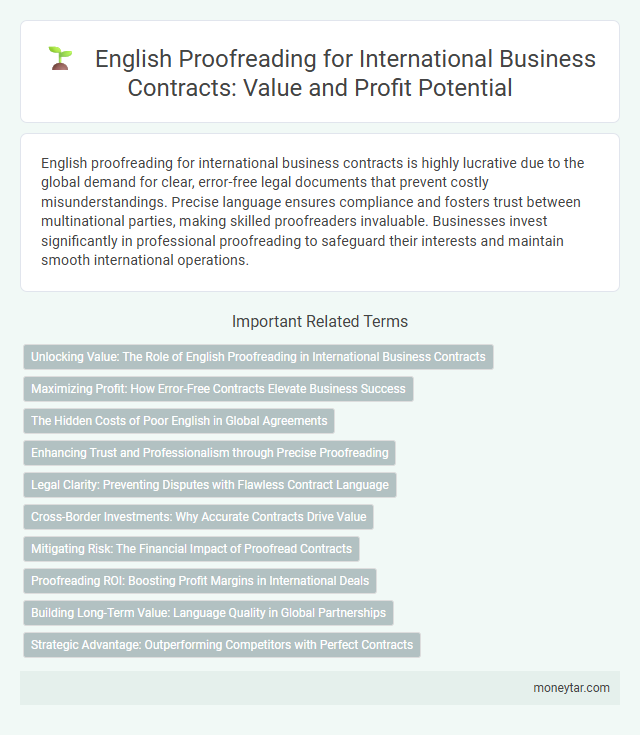 English Proofreading for International Business Contracts: Value and Profit Potential

English proofreading for international business contracts is highly lucrative due to the global demand for clear, error-free legal documents that prevent costly misunderstandings. Precise language ensures compliance and fosters trust between multinational parties, making skilled proofreaders invaluable. Businesses invest significantly in professional proofreading to safeguard their interests and maintain smooth international operations.

Important Related Terms

Unlocking Value: The Role of English Proofreading in International Business Contracts

Maximizing Profit: How Error-Free Contracts Elevate Business Success

The Hidden Costs of Poor English in Global Agreements

Enhancing Trust and Professionalism through Precise Proofreading

Legal Clarity: Preventing Disputes with Flawless Contract Language

Cross-Border Investments: Why Accurate Contracts Drive Value

Mitigating Risk: The Financial Impact of Proofread Contracts

Proofreading ROI: Boosting Profit Margins in International Deals

Building Long-Term Value: Language Quality in Global Partnerships

Strategic Advantage: Outperforming Competitors with Perfect Contracts

moneytar.com