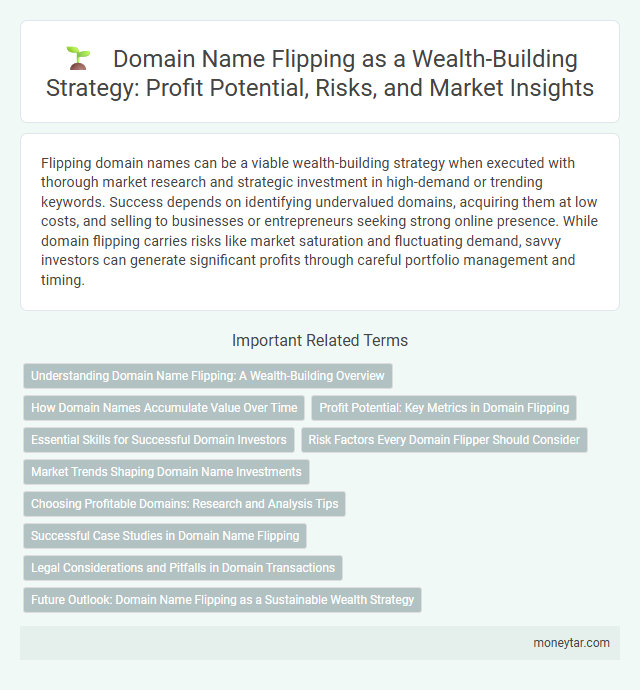 Domain Name Flipping as a Wealth-Building Strategy: Profit Potential, Risks, and Market Insights

Flipping domain names can be a viable wealth-building strategy when executed with thorough market research and strategic investment in high-demand or trending keywords. Success depends on identifying undervalued domains, acquiring them at low costs, and selling to businesses or entrepreneurs seeking strong online presence. While domain flipping carries risks like market saturation and fluctuating demand, savvy investors can generate significant profits through careful portfolio management and timing.

Important Related Terms

Understanding Domain Name Flipping: A Wealth-Building Overview

How Domain Names Accumulate Value Over Time

Profit Potential: Key Metrics in Domain Flipping

Essential Skills for Successful Domain Investors

Risk Factors Every Domain Flipper Should Consider

Market Trends Shaping Domain Name Investments

Choosing Profitable Domains: Research and Analysis Tips

Successful Case Studies in Domain Name Flipping

Legal Considerations and Pitfalls in Domain Transactions

Future Outlook: Domain Name Flipping as a Sustainable Wealth Strategy

moneytar.com