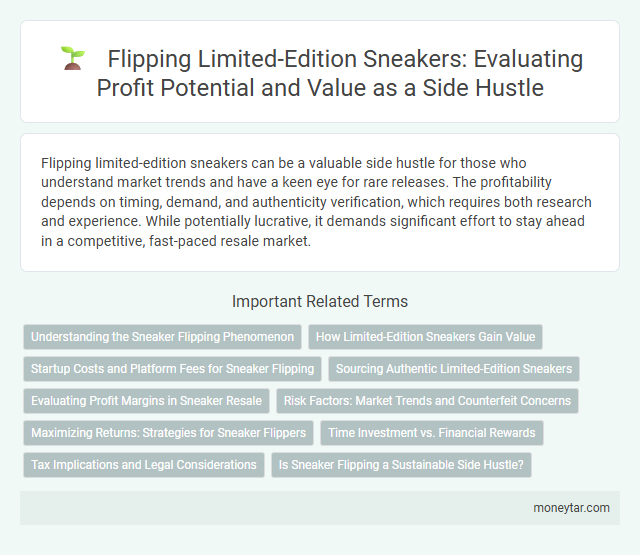 Flipping Limited-Edition Sneakers: Evaluating Profit Potential and Value as a Side Hustle

Flipping limited-edition sneakers can be a valuable side hustle for those who understand market trends and have a keen eye for rare releases. The profitability depends on timing, demand, and authenticity verification, which requires both research and experience. While potentially lucrative, it demands significant effort to stay ahead in a competitive, fast-paced resale market.

Important Related Terms

Understanding the Sneaker Flipping Phenomenon

How Limited-Edition Sneakers Gain Value

Startup Costs and Platform Fees for Sneaker Flipping

Sourcing Authentic Limited-Edition Sneakers

Evaluating Profit Margins in Sneaker Resale

Risk Factors: Market Trends and Counterfeit Concerns

Maximizing Returns: Strategies for Sneaker Flippers

Time Investment vs. Financial Rewards

Tax Implications and Legal Considerations

Is Sneaker Flipping a Sustainable Side Hustle?

moneytar.com