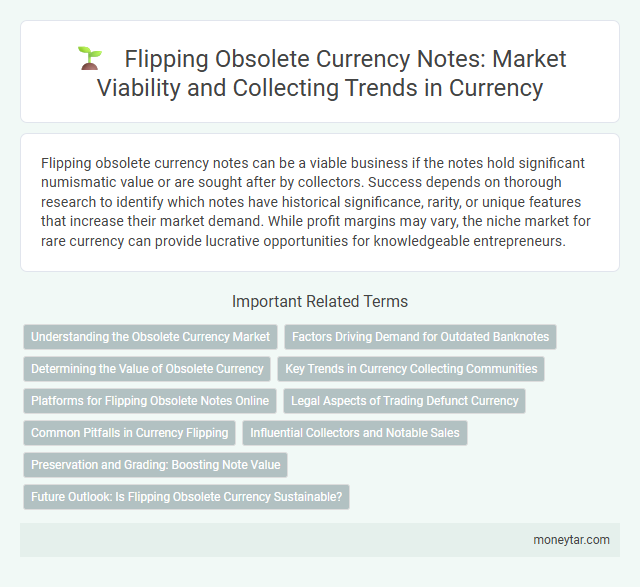 Flipping Obsolete Currency Notes: Market Viability and Collecting Trends in Currency

Flipping obsolete currency notes can be a viable business if the notes hold significant numismatic value or are sought after by collectors. Success depends on thorough research to identify which notes have historical significance, rarity, or unique features that increase their market demand. While profit margins may vary, the niche market for rare currency can provide lucrative opportunities for knowledgeable entrepreneurs.

Important Related Terms

Understanding the Obsolete Currency Market

Factors Driving Demand for Outdated Banknotes

Determining the Value of Obsolete Currency

Key Trends in Currency Collecting Communities

Platforms for Flipping Obsolete Notes Online

Legal Aspects of Trading Defunct Currency

Common Pitfalls in Currency Flipping

Influential Collectors and Notable Sales

Preservation and Grading: Boosting Note Value

Future Outlook: Is Flipping Obsolete Currency Sustainable?

moneytar.com