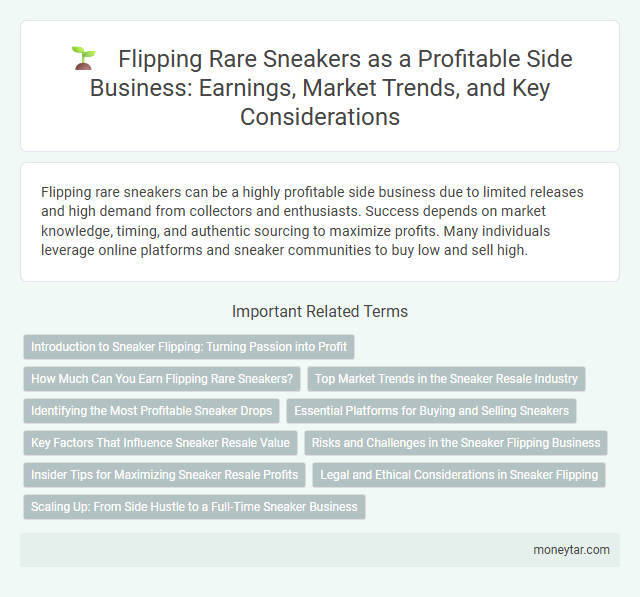 Flipping Rare Sneakers as a Profitable Side Business: Earnings, Market Trends, and Key Considerations

Flipping rare sneakers can be a highly profitable side business due to limited releases and high demand from collectors and enthusiasts. Success depends on market knowledge, timing, and authentic sourcing to maximize profits. Many individuals leverage online platforms and sneaker communities to buy low and sell high.

Important Related Terms

Introduction to Sneaker Flipping: Turning Passion into Profit

How Much Can You Earn Flipping Rare Sneakers?

Top Market Trends in the Sneaker Resale Industry

Identifying the Most Profitable Sneaker Drops

Essential Platforms for Buying and Selling Sneakers

Key Factors That Influence Sneaker Resale Value

Risks and Challenges in the Sneaker Flipping Business

Insider Tips for Maximizing Sneaker Resale Profits

Legal and Ethical Considerations in Sneaker Flipping

Scaling Up: From Side Hustle to a Full-Time Sneaker Business

moneytar.com