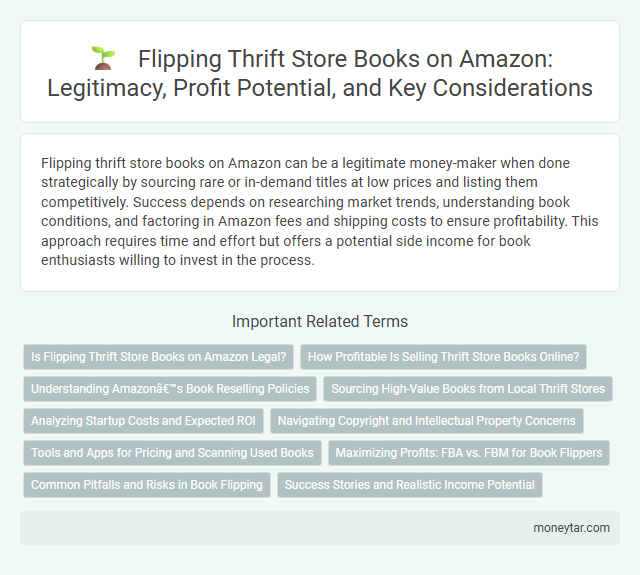 Flipping Thrift Store Books on Amazon: Legitimacy, Profit Potential, and Key Considerations

Flipping thrift store books on Amazon can be a legitimate money-maker when done strategically by sourcing rare or in-demand titles at low prices and listing them competitively. Success depends on researching market trends, understanding book conditions, and factoring in Amazon fees and shipping costs to ensure profitability. This approach requires time and effort but offers a potential side income for book enthusiasts willing to invest in the process.

Important Related Terms

Is Flipping Thrift Store Books on Amazon Legal?

How Profitable Is Selling Thrift Store Books Online?

Understanding Amazonâ€™s Book Reselling Policies

Sourcing High-Value Books from Local Thrift Stores

Analyzing Startup Costs and Expected ROI

Navigating Copyright and Intellectual Property Concerns

Tools and Apps for Pricing and Scanning Used Books

Maximizing Profits: FBA vs. FBM for Book Flippers

Common Pitfalls and Risks in Book Flipping

Success Stories and Realistic Income Potential

moneytar.com