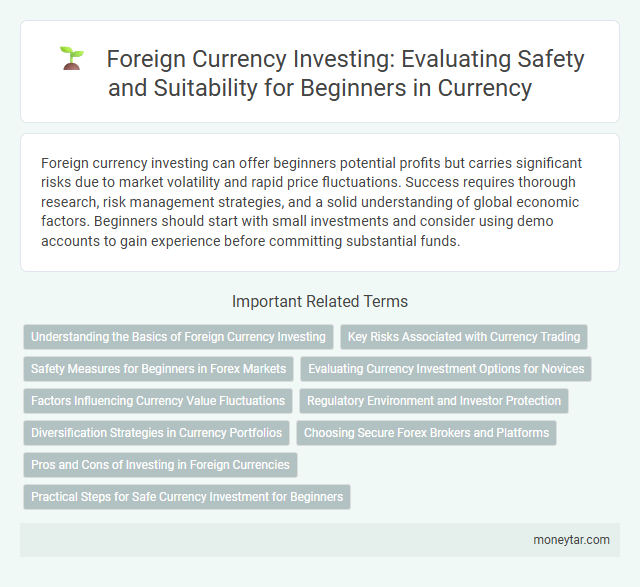 Foreign Currency Investing: Evaluating Safety and Suitability for Beginners in Currency

Foreign currency investing can offer beginners potential profits but carries significant risks due to market volatility and rapid price fluctuations. Success requires thorough research, risk management strategies, and a solid understanding of global economic factors. Beginners should start with small investments and consider using demo accounts to gain experience before committing substantial funds.

Important Related Terms

Understanding the Basics of Foreign Currency Investing

Key Risks Associated with Currency Trading

Safety Measures for Beginners in Forex Markets

Evaluating Currency Investment Options for Novices

Factors Influencing Currency Value Fluctuations

Regulatory Environment and Investor Protection

Diversification Strategies in Currency Portfolios

Choosing Secure Forex Brokers and Platforms

Pros and Cons of Investing in Foreign Currencies

Practical Steps for Safe Currency Investment for Beginners

moneytar.com