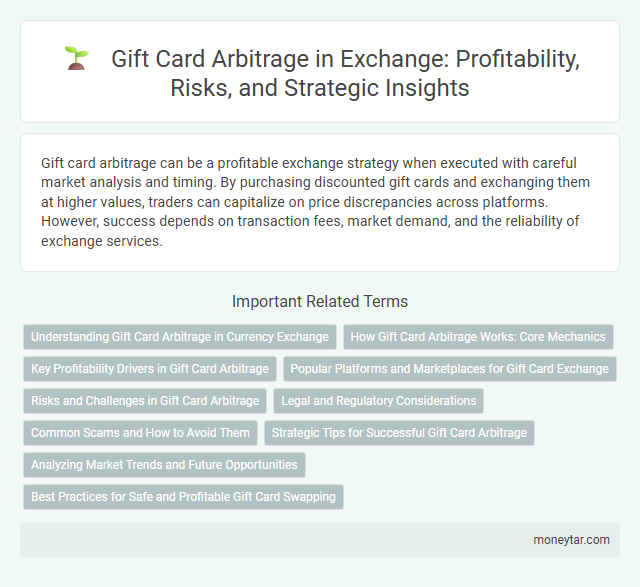 Gift Card Arbitrage in Exchange: Profitability, Risks, and Strategic Insights

Gift card arbitrage can be a profitable exchange strategy when executed with careful market analysis and timing. By purchasing discounted gift cards and exchanging them at higher values, traders can capitalize on price discrepancies across platforms. However, success depends on transaction fees, market demand, and the reliability of exchange services.

Important Related Terms

Understanding Gift Card Arbitrage in Currency Exchange

How Gift Card Arbitrage Works: Core Mechanics

Key Profitability Drivers in Gift Card Arbitrage

Popular Platforms and Marketplaces for Gift Card Exchange

Risks and Challenges in Gift Card Arbitrage

Legal and Regulatory Considerations

Common Scams and How to Avoid Them

Strategic Tips for Successful Gift Card Arbitrage

Analyzing Market Trends and Future Opportunities

Best Practices for Safe and Profitable Gift Card Swapping

moneytar.com