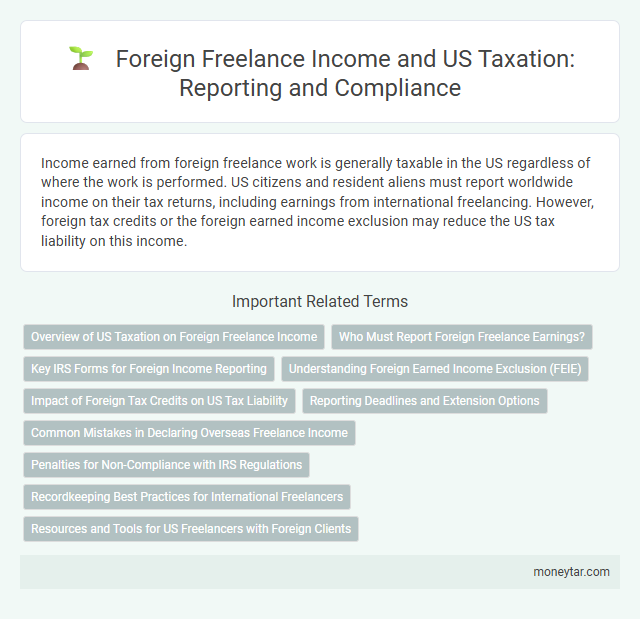 Foreign Freelance Income and US Taxation: Reporting and Compliance

Income earned from foreign freelance work is generally taxable in the US regardless of where the work is performed. US citizens and resident aliens must report worldwide income on their tax returns, including earnings from international freelancing. However, foreign tax credits or the foreign earned income exclusion may reduce the US tax liability on this income.

Important Related Terms

Overview of US Taxation on Foreign Freelance Income

Who Must Report Foreign Freelance Earnings?

Key IRS Forms for Foreign Income Reporting

Understanding Foreign Earned Income Exclusion (FEIE)

Impact of Foreign Tax Credits on US Tax Liability

Reporting Deadlines and Extension Options

Common Mistakes in Declaring Overseas Freelance Income

Penalties for Non-Compliance with IRS Regulations

Recordkeeping Best Practices for International Freelancers

Resources and Tools for US Freelancers with Foreign Clients

moneytar.com