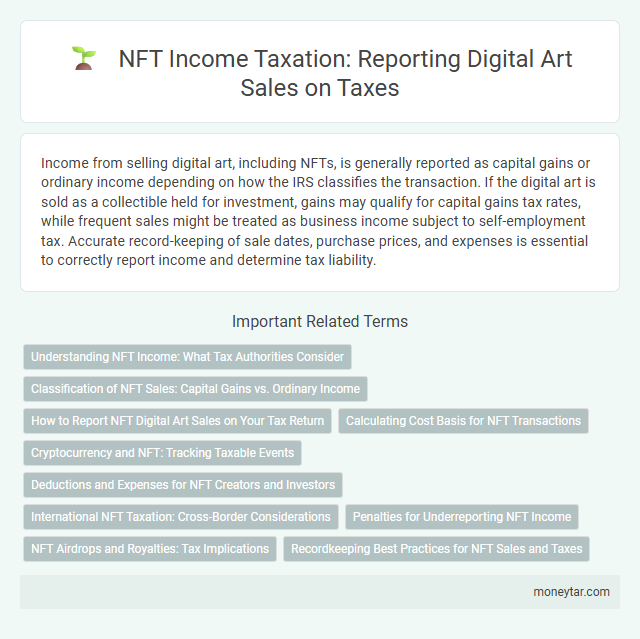 NFT Income Taxation: Reporting Digital Art Sales on Taxes

Income from selling digital art, including NFTs, is generally reported as capital gains or ordinary income depending on how the IRS classifies the transaction. If the digital art is sold as a collectible held for investment, gains may qualify for capital gains tax rates, while frequent sales might be treated as business income subject to self-employment tax. Accurate record-keeping of sale dates, purchase prices, and expenses is essential to correctly report income and determine tax liability.

Important Related Terms

Understanding NFT Income: What Tax Authorities Consider

Classification of NFT Sales: Capital Gains vs. Ordinary Income

How to Report NFT Digital Art Sales on Your Tax Return

Calculating Cost Basis for NFT Transactions

Cryptocurrency and NFT: Tracking Taxable Events

Deductions and Expenses for NFT Creators and Investors

International NFT Taxation: Cross-Border Considerations

Penalties for Underreporting NFT Income

NFT Airdrops and Royalties: Tax Implications

Recordkeeping Best Practices for NFT Sales and Taxes

moneytar.com