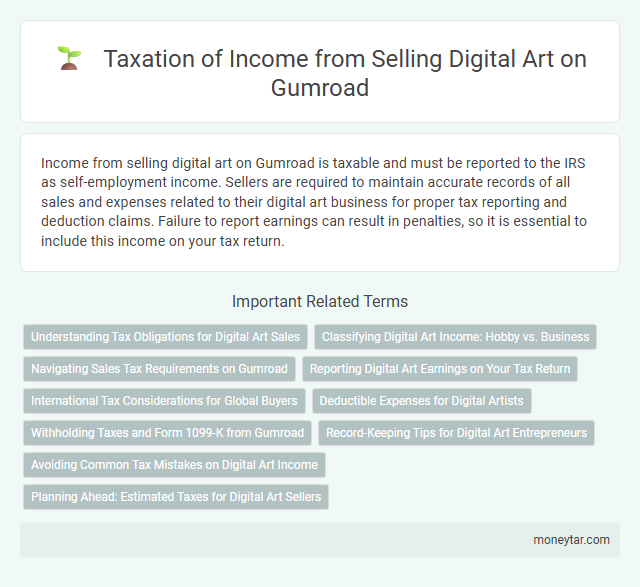 Taxation of Income from Selling Digital Art on Gumroad

Income from selling digital art on Gumroad is taxable and must be reported to the IRS as self-employment income. Sellers are required to maintain accurate records of all sales and expenses related to their digital art business for proper tax reporting and deduction claims. Failure to report earnings can result in penalties, so it is essential to include this income on your tax return.

Important Related Terms

Understanding Tax Obligations for Digital Art Sales

Classifying Digital Art Income: Hobby vs. Business

Navigating Sales Tax Requirements on Gumroad

Reporting Digital Art Earnings on Your Tax Return

International Tax Considerations for Global Buyers

Deductible Expenses for Digital Artists

Withholding Taxes and Form 1099-K from Gumroad

Record-Keeping Tips for Digital Art Entrepreneurs

Avoiding Common Tax Mistakes on Digital Art Income

Planning Ahead: Estimated Taxes for Digital Art Sellers

moneytar.com