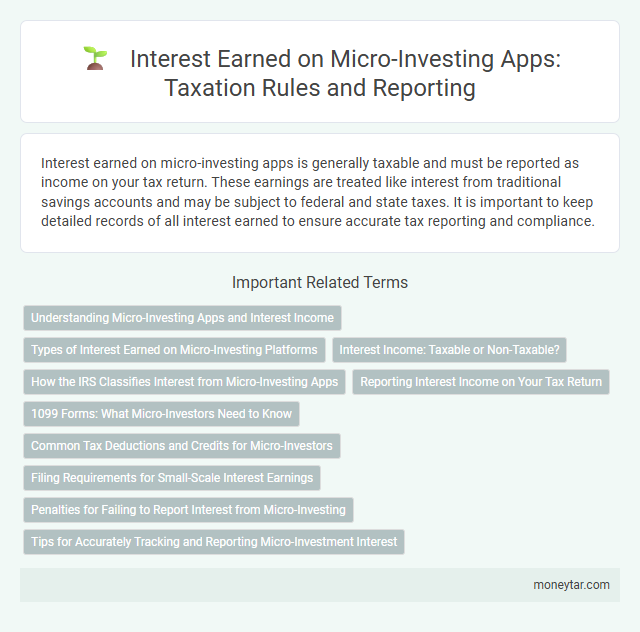 Interest Earned on Micro-Investing Apps: Taxation Rules and Reporting

Interest earned on micro-investing apps is generally taxable and must be reported as income on your tax return. These earnings are treated like interest from traditional savings accounts and may be subject to federal and state taxes. It is important to keep detailed records of all interest earned to ensure accurate tax reporting and compliance.

Important Related Terms

Understanding Micro-Investing Apps and Interest Income

Types of Interest Earned on Micro-Investing Platforms

Interest Income: Taxable or Non-Taxable?

How the IRS Classifies Interest from Micro-Investing Apps

Reporting Interest Income on Your Tax Return

1099 Forms: What Micro-Investors Need to Know

Common Tax Deductions and Credits for Micro-Investors

Filing Requirements for Small-Scale Interest Earnings

Penalties for Failing to Report Interest from Micro-Investing

Tips for Accurately Tracking and Reporting Micro-Investment Interest

moneytar.com