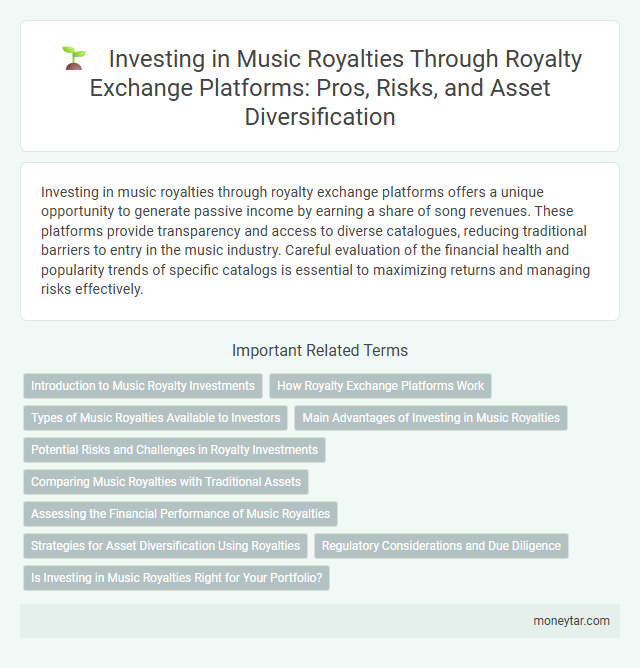 Investing in Music Royalties Through Royalty Exchange Platforms: Pros, Risks, and Asset Diversification

Investing in music royalties through royalty exchange platforms offers a unique opportunity to generate passive income by earning a share of song revenues. These platforms provide transparency and access to diverse catalogues, reducing traditional barriers to entry in the music industry. Careful evaluation of the financial health and popularity trends of specific catalogs is essential to maximizing returns and managing risks effectively.

Important Related Terms

Introduction to Music Royalty Investments

How Royalty Exchange Platforms Work

Types of Music Royalties Available to Investors

Main Advantages of Investing in Music Royalties

Potential Risks and Challenges in Royalty Investments

Comparing Music Royalties with Traditional Assets

Assessing the Financial Performance of Music Royalties

Strategies for Asset Diversification Using Royalties

Regulatory Considerations and Due Diligence

Is Investing in Music Royalties Right for Your Portfolio?

moneytar.com