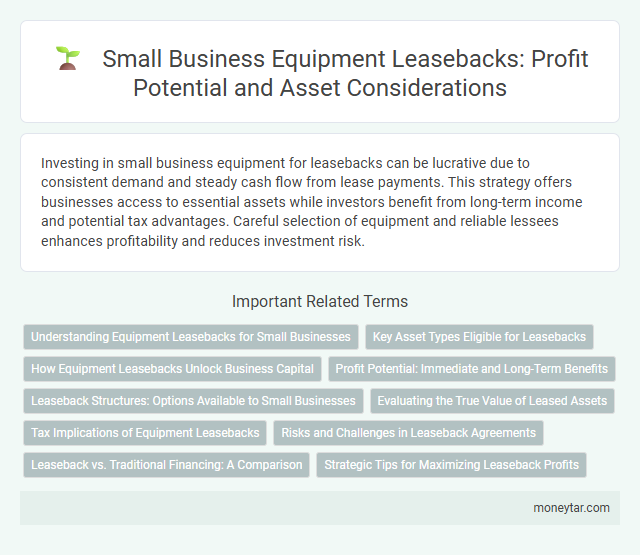 Small Business Equipment Leasebacks: Profit Potential and Asset Considerations

Investing in small business equipment for leasebacks can be lucrative due to consistent demand and steady cash flow from lease payments. This strategy offers businesses access to essential assets while investors benefit from long-term income and potential tax advantages. Careful selection of equipment and reliable lessees enhances profitability and reduces investment risk.

Important Related Terms

Understanding Equipment Leasebacks for Small Businesses

Key Asset Types Eligible for Leasebacks

How Equipment Leasebacks Unlock Business Capital

Profit Potential: Immediate and Long-Term Benefits

Leaseback Structures: Options Available to Small Businesses

Evaluating the True Value of Leased Assets

Tax Implications of Equipment Leasebacks

Risks and Challenges in Leaseback Agreements

Leaseback vs. Traditional Financing: A Comparison

Strategic Tips for Maximizing Leaseback Profits

moneytar.com