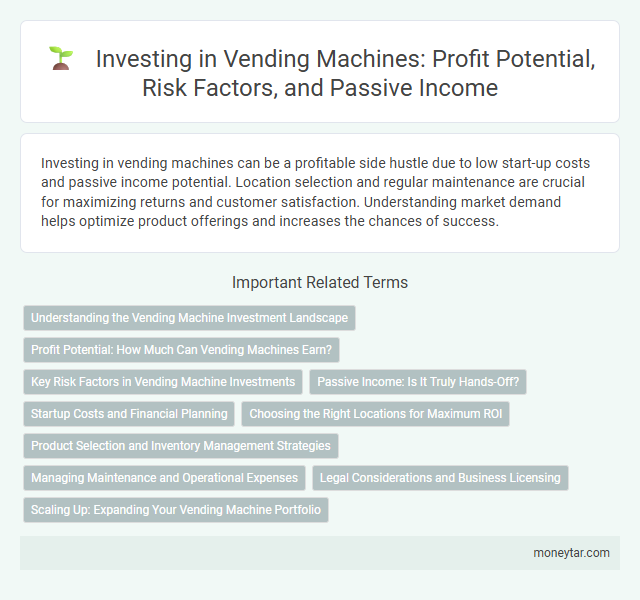 Investing in Vending Machines: Profit Potential, Risk Factors, and Passive Income

Investing in vending machines can be a profitable side hustle due to low start-up costs and passive income potential. Location selection and regular maintenance are crucial for maximizing returns and customer satisfaction. Understanding market demand helps optimize product offerings and increases the chances of success.

Important Related Terms

Understanding the Vending Machine Investment Landscape

Profit Potential: How Much Can Vending Machines Earn?

Key Risk Factors in Vending Machine Investments

Passive Income: Is It Truly Hands-Off?

Startup Costs and Financial Planning

Choosing the Right Locations for Maximum ROI

Product Selection and Inventory Management Strategies

Managing Maintenance and Operational Expenses

Legal Considerations and Business Licensing

Scaling Up: Expanding Your Vending Machine Portfolio

moneytar.com