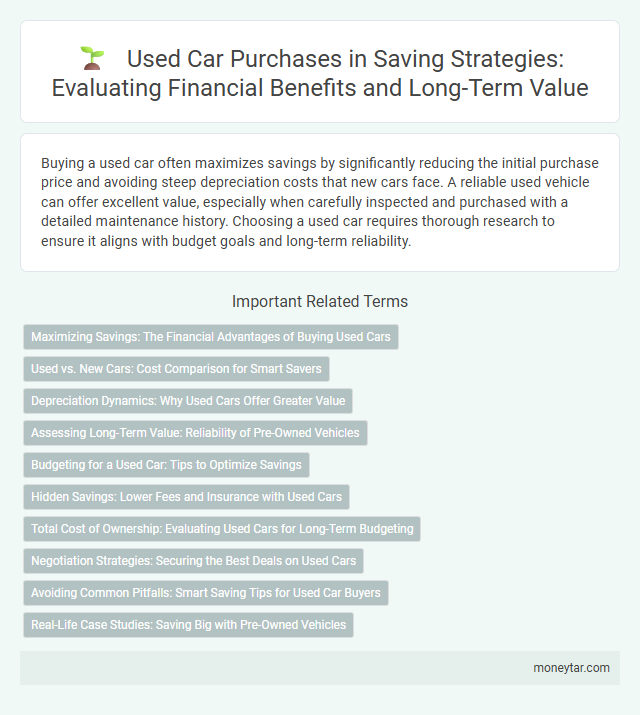 Used Car Purchases in Saving Strategies: Evaluating Financial Benefits and Long-Term Value

Buying a used car often maximizes savings by significantly reducing the initial purchase price and avoiding steep depreciation costs that new cars face. A reliable used vehicle can offer excellent value, especially when carefully inspected and purchased with a detailed maintenance history. Choosing a used car requires thorough research to ensure it aligns with budget goals and long-term reliability.

Important Related Terms

Maximizing Savings: The Financial Advantages of Buying Used Cars

Used vs. New Cars: Cost Comparison for Smart Savers

Depreciation Dynamics: Why Used Cars Offer Greater Value

Assessing Long-Term Value: Reliability of Pre-Owned Vehicles

Budgeting for a Used Car: Tips to Optimize Savings

Hidden Savings: Lower Fees and Insurance with Used Cars

Total Cost of Ownership: Evaluating Used Cars for Long-Term Budgeting

Negotiation Strategies: Securing the Best Deals on Used Cars

Avoiding Common Pitfalls: Smart Saving Tips for Used Car Buyers

Real-Life Case Studies: Saving Big with Pre-Owned Vehicles

moneytar.com