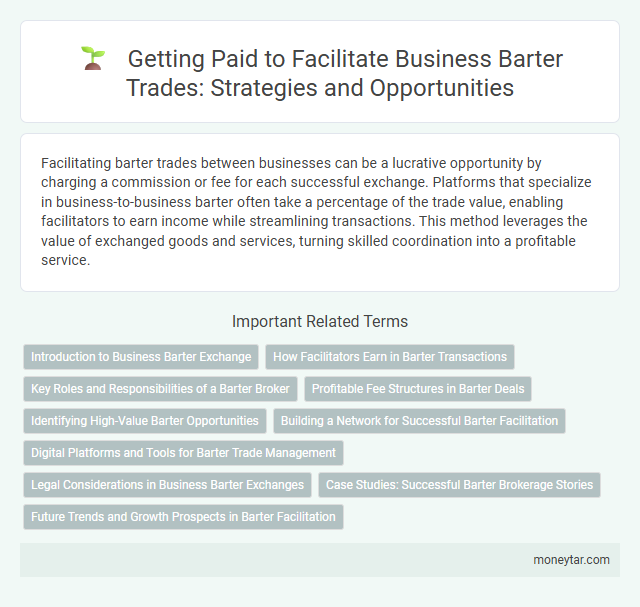 Getting Paid to Facilitate Business Barter Trades: Strategies and Opportunities

Facilitating barter trades between businesses can be a lucrative opportunity by charging a commission or fee for each successful exchange. Platforms that specialize in business-to-business barter often take a percentage of the trade value, enabling facilitators to earn income while streamlining transactions. This method leverages the value of exchanged goods and services, turning skilled coordination into a profitable service.

Important Related Terms

Introduction to Business Barter Exchange

How Facilitators Earn in Barter Transactions

Key Roles and Responsibilities of a Barter Broker

Profitable Fee Structures in Barter Deals

Identifying High-Value Barter Opportunities

Building a Network for Successful Barter Facilitation

Digital Platforms and Tools for Barter Trade Management

Legal Considerations in Business Barter Exchanges

Case Studies: Successful Barter Brokerage Stories

Future Trends and Growth Prospects in Barter Facilitation

moneytar.com