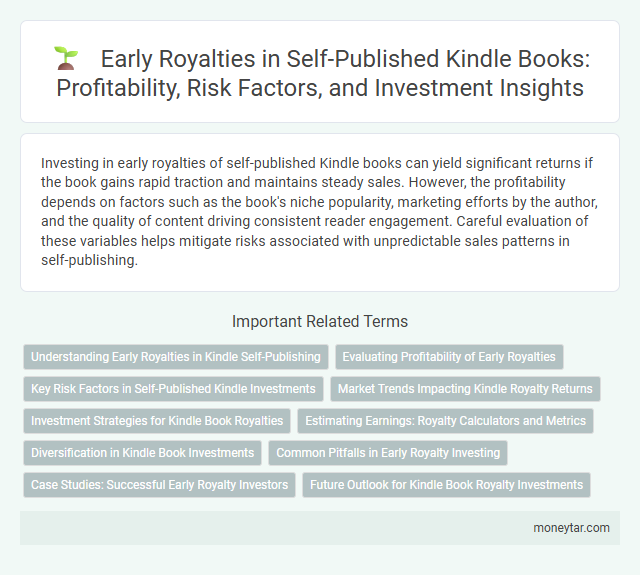 Early Royalties in Self-Published Kindle Books: Profitability, Risk Factors, and Investment Insights

Investing in early royalties of self-published Kindle books can yield significant returns if the book gains rapid traction and maintains steady sales. However, the profitability depends on factors such as the book's niche popularity, marketing efforts by the author, and the quality of content driving consistent reader engagement. Careful evaluation of these variables helps mitigate risks associated with unpredictable sales patterns in self-publishing.

Important Related Terms

Understanding Early Royalties in Kindle Self-Publishing

Evaluating Profitability of Early Royalties

Key Risk Factors in Self-Published Kindle Investments

Market Trends Impacting Kindle Royalty Returns

Investment Strategies for Kindle Book Royalties

Estimating Earnings: Royalty Calculators and Metrics

Diversification in Kindle Book Investments

Common Pitfalls in Early Royalty Investing

Case Studies: Successful Early Royalty Investors

Future Outlook for Kindle Book Royalty Investments

moneytar.com