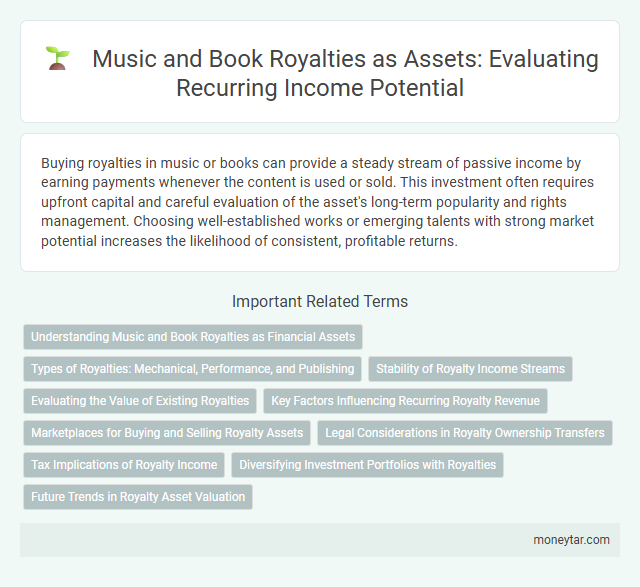 Music and Book Royalties as Assets: Evaluating Recurring Income Potential

Buying royalties in music or books can provide a steady stream of passive income by earning payments whenever the content is used or sold. This investment often requires upfront capital and careful evaluation of the asset's long-term popularity and rights management. Choosing well-established works or emerging talents with strong market potential increases the likelihood of consistent, profitable returns.

Important Related Terms

Understanding Music and Book Royalties as Financial Assets

Types of Royalties: Mechanical, Performance, and Publishing

Stability of Royalty Income Streams

Evaluating the Value of Existing Royalties

Key Factors Influencing Recurring Royalty Revenue

Marketplaces for Buying and Selling Royalty Assets

Legal Considerations in Royalty Ownership Transfers

Tax Implications of Royalty Income

Diversifying Investment Portfolios with Royalties

Future Trends in Royalty Asset Valuation

moneytar.com