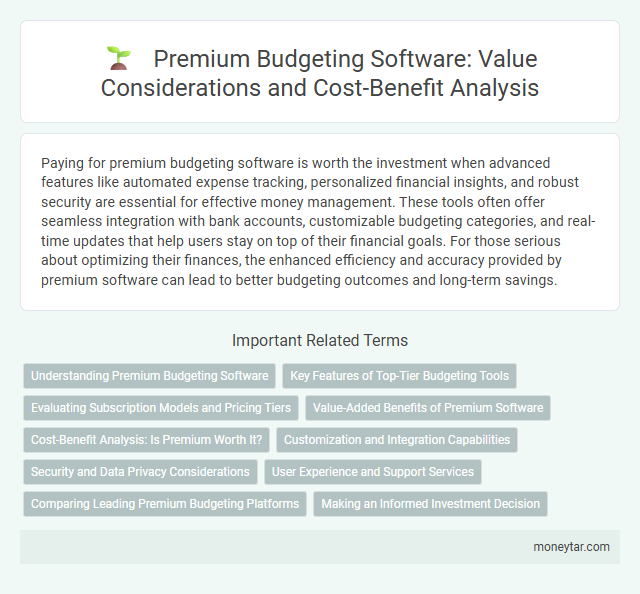 Premium Budgeting Software: Value Considerations and Cost-Benefit Analysis

Paying for premium budgeting software is worth the investment when advanced features like automated expense tracking, personalized financial insights, and robust security are essential for effective money management. These tools often offer seamless integration with bank accounts, customizable budgeting categories, and real-time updates that help users stay on top of their financial goals. For those serious about optimizing their finances, the enhanced efficiency and accuracy provided by premium software can lead to better budgeting outcomes and long-term savings.

Important Related Terms

Understanding Premium Budgeting Software

Key Features of Top-Tier Budgeting Tools

Evaluating Subscription Models and Pricing Tiers

Value-Added Benefits of Premium Software

Cost-Benefit Analysis: Is Premium Worth It?

Customization and Integration Capabilities

Security and Data Privacy Considerations

User Experience and Support Services

Comparing Leading Premium Budgeting Platforms

Making an Informed Investment Decision

moneytar.com