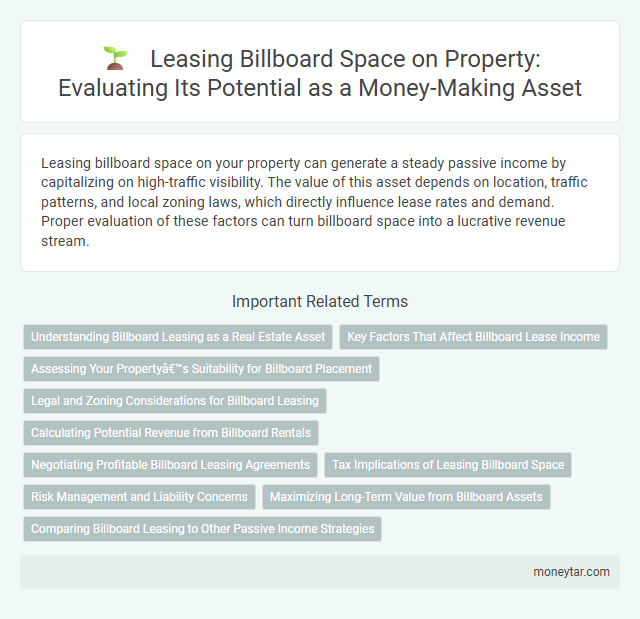 Leasing Billboard Space on Property: Evaluating Its Potential as a Money-Making Asset

Leasing billboard space on your property can generate a steady passive income by capitalizing on high-traffic visibility. The value of this asset depends on location, traffic patterns, and local zoning laws, which directly influence lease rates and demand. Proper evaluation of these factors can turn billboard space into a lucrative revenue stream.

Important Related Terms

Understanding Billboard Leasing as a Real Estate Asset

Key Factors That Affect Billboard Lease Income

Assessing Your Propertyâ€™s Suitability for Billboard Placement

Legal and Zoning Considerations for Billboard Leasing

Calculating Potential Revenue from Billboard Rentals

Negotiating Profitable Billboard Leasing Agreements

Tax Implications of Leasing Billboard Space

Risk Management and Liability Concerns

Maximizing Long-Term Value from Billboard Assets

Comparing Billboard Leasing to Other Passive Income Strategies

moneytar.com