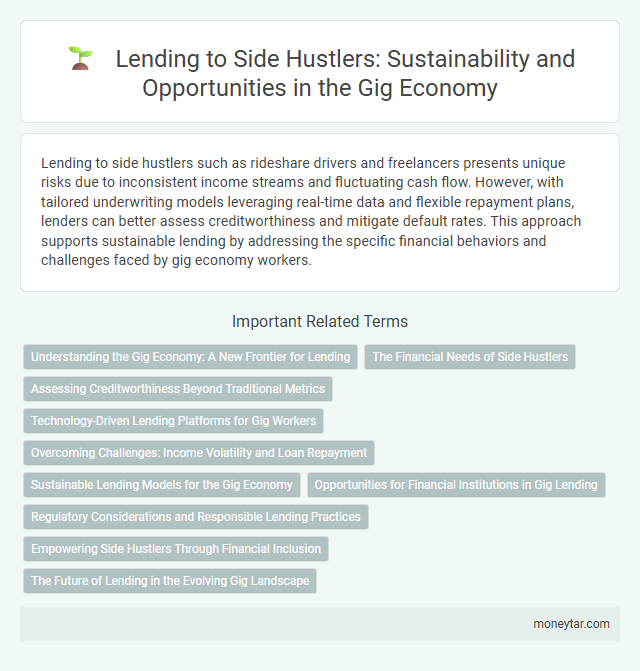 Lending to Side Hustlers: Sustainability and Opportunities in the Gig Economy

Lending to side hustlers such as rideshare drivers and freelancers presents unique risks due to inconsistent income streams and fluctuating cash flow. However, with tailored underwriting models leveraging real-time data and flexible repayment plans, lenders can better assess creditworthiness and mitigate default rates. This approach supports sustainable lending by addressing the specific financial behaviors and challenges faced by gig economy workers.

Important Related Terms

Understanding the Gig Economy: A New Frontier for Lending

The Financial Needs of Side Hustlers

Assessing Creditworthiness Beyond Traditional Metrics

Technology-Driven Lending Platforms for Gig Workers

Overcoming Challenges: Income Volatility and Loan Repayment

Sustainable Lending Models for the Gig Economy

Opportunities for Financial Institutions in Gig Lending

Regulatory Considerations and Responsible Lending Practices

Empowering Side Hustlers Through Financial Inclusion

The Future of Lending in the Evolving Gig Landscape

moneytar.com