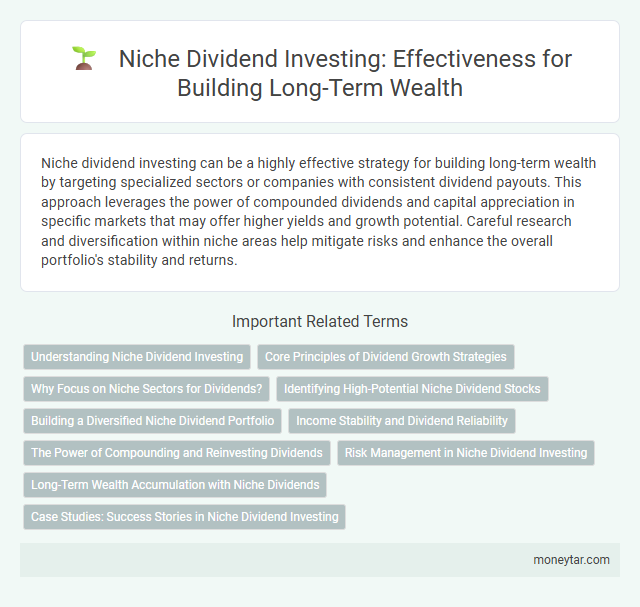 Niche Dividend Investing: Effectiveness for Building Long-Term Wealth

Niche dividend investing can be a highly effective strategy for building long-term wealth by targeting specialized sectors or companies with consistent dividend payouts. This approach leverages the power of compounded dividends and capital appreciation in specific markets that may offer higher yields and growth potential. Careful research and diversification within niche areas help mitigate risks and enhance the overall portfolio's stability and returns.

Important Related Terms

Understanding Niche Dividend Investing

Core Principles of Dividend Growth Strategies

Why Focus on Niche Sectors for Dividends?

Identifying High-Potential Niche Dividend Stocks

Building a Diversified Niche Dividend Portfolio

Income Stability and Dividend Reliability

The Power of Compounding and Reinvesting Dividends

Risk Management in Niche Dividend Investing

Long-Term Wealth Accumulation with Niche Dividends

Case Studies: Success Stories in Niche Dividend Investing

moneytar.com