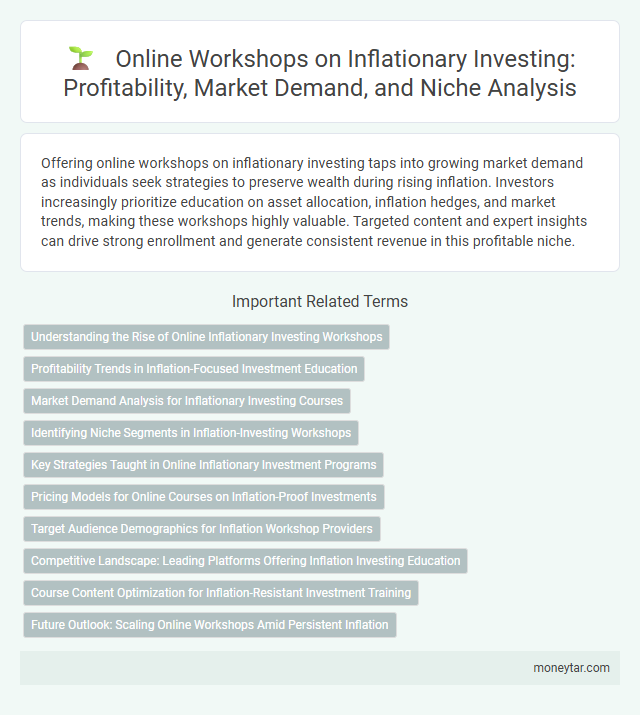 Online Workshops on Inflationary Investing: Profitability, Market Demand, and Niche Analysis

Offering online workshops on inflationary investing taps into growing market demand as individuals seek strategies to preserve wealth during rising inflation. Investors increasingly prioritize education on asset allocation, inflation hedges, and market trends, making these workshops highly valuable. Targeted content and expert insights can drive strong enrollment and generate consistent revenue in this profitable niche.

Important Related Terms

Understanding the Rise of Online Inflationary Investing Workshops

Profitability Trends in Inflation-Focused Investment Education

Market Demand Analysis for Inflationary Investing Courses

Identifying Niche Segments in Inflation-Investing Workshops

Key Strategies Taught in Online Inflationary Investment Programs

Pricing Models for Online Courses on Inflation-Proof Investments

Target Audience Demographics for Inflation Workshop Providers

Competitive Landscape: Leading Platforms Offering Inflation Investing Education

Course Content Optimization for Inflation-Resistant Investment Training

Future Outlook: Scaling Online Workshops Amid Persistent Inflation

moneytar.com