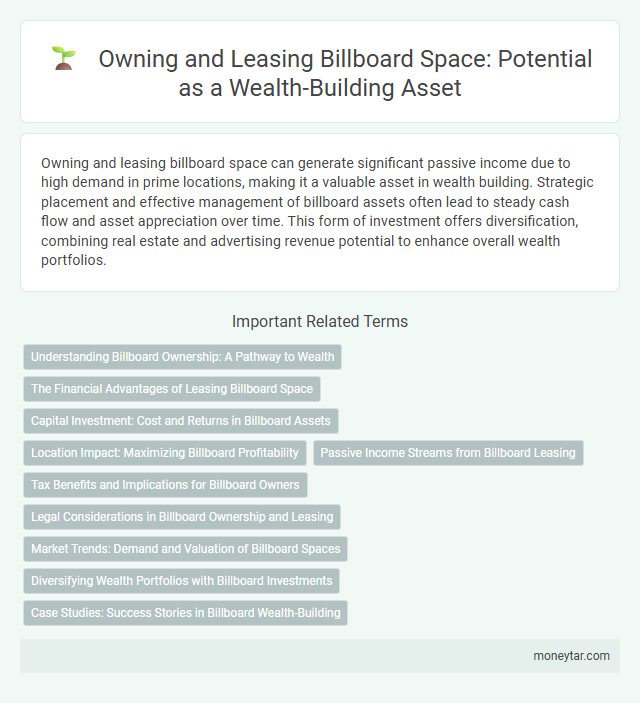 Owning and Leasing Billboard Space: Potential as a Wealth-Building Asset

Owning and leasing billboard space can generate significant passive income due to high demand in prime locations, making it a valuable asset in wealth building. Strategic placement and effective management of billboard assets often lead to steady cash flow and asset appreciation over time. This form of investment offers diversification, combining real estate and advertising revenue potential to enhance overall wealth portfolios.

Important Related Terms

Understanding Billboard Ownership: A Pathway to Wealth

The Financial Advantages of Leasing Billboard Space

Capital Investment: Cost and Returns in Billboard Assets

Location Impact: Maximizing Billboard Profitability

Passive Income Streams from Billboard Leasing

Tax Benefits and Implications for Billboard Owners

Legal Considerations in Billboard Ownership and Leasing

Market Trends: Demand and Valuation of Billboard Spaces

Diversifying Wealth Portfolios with Billboard Investments

Case Studies: Success Stories in Billboard Wealth-Building

moneytar.com