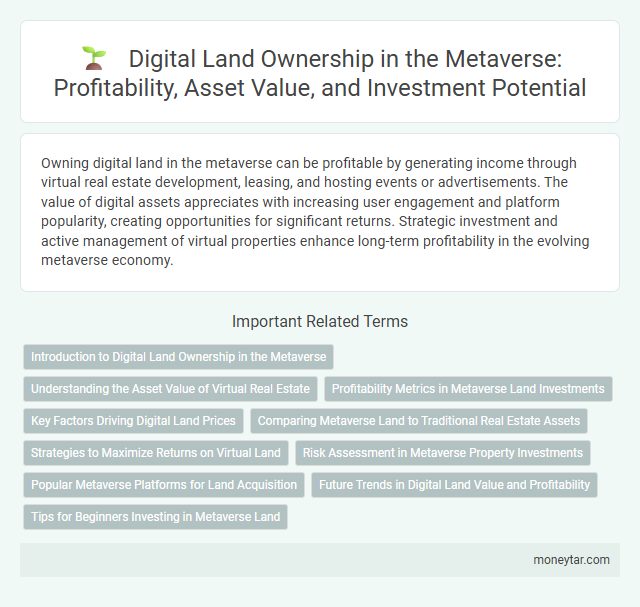 Digital Land Ownership in the Metaverse: Profitability, Asset Value, and Investment Potential

Owning digital land in the metaverse can be profitable by generating income through virtual real estate development, leasing, and hosting events or advertisements. The value of digital assets appreciates with increasing user engagement and platform popularity, creating opportunities for significant returns. Strategic investment and active management of virtual properties enhance long-term profitability in the evolving metaverse economy.

Important Related Terms

Introduction to Digital Land Ownership in the Metaverse

Understanding the Asset Value of Virtual Real Estate

Profitability Metrics in Metaverse Land Investments

Key Factors Driving Digital Land Prices

Comparing Metaverse Land to Traditional Real Estate Assets

Strategies to Maximize Returns on Virtual Land

Risk Assessment in Metaverse Property Investments

Popular Metaverse Platforms for Land Acquisition

Future Trends in Digital Land Value and Profitability

Tips for Beginners Investing in Metaverse Land

moneytar.com