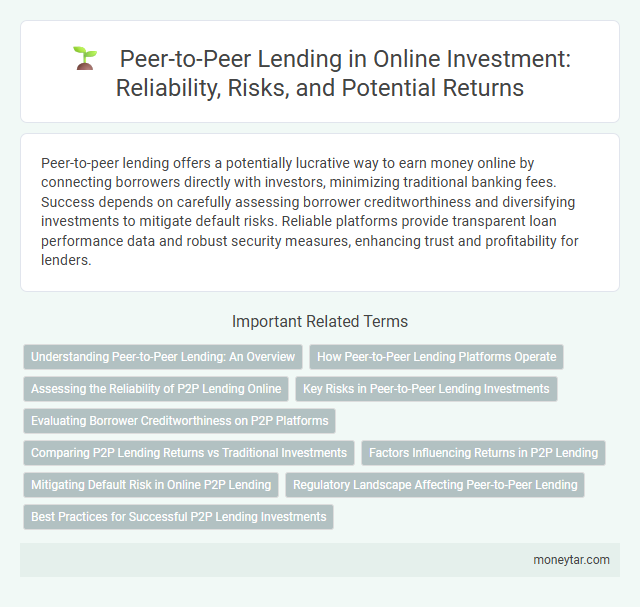 Peer-to-Peer Lending in Online Investment: Reliability, Risks, and Potential Returns

Peer-to-peer lending offers a potentially lucrative way to earn money online by connecting borrowers directly with investors, minimizing traditional banking fees. Success depends on carefully assessing borrower creditworthiness and diversifying investments to mitigate default risks. Reliable platforms provide transparent loan performance data and robust security measures, enhancing trust and profitability for lenders.

Important Related Terms

Understanding Peer-to-Peer Lending: An Overview

How Peer-to-Peer Lending Platforms Operate

Assessing the Reliability of P2P Lending Online

Key Risks in Peer-to-Peer Lending Investments

Evaluating Borrower Creditworthiness on P2P Platforms

Comparing P2P Lending Returns vs Traditional Investments

Factors Influencing Returns in P2P Lending

Mitigating Default Risk in Online P2P Lending

Regulatory Landscape Affecting Peer-to-Peer Lending

Best Practices for Successful P2P Lending Investments

moneytar.com