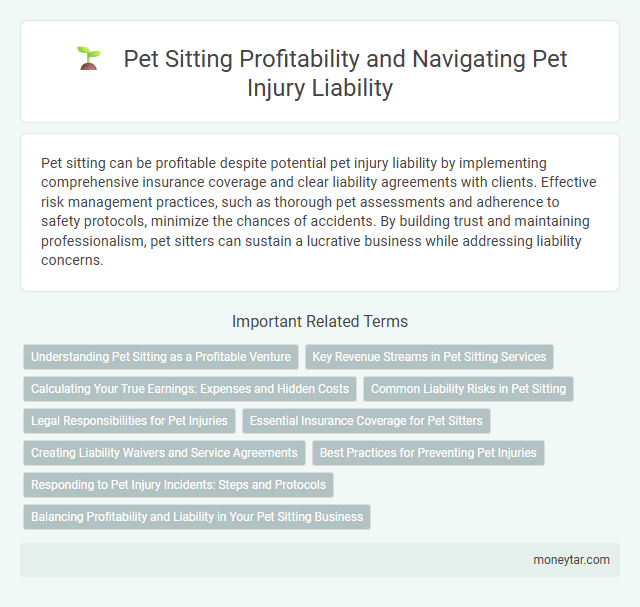 Pet Sitting Profitability and Navigating Pet Injury Liability

Pet sitting can be profitable despite potential pet injury liability by implementing comprehensive insurance coverage and clear liability agreements with clients. Effective risk management practices, such as thorough pet assessments and adherence to safety protocols, minimize the chances of accidents. By building trust and maintaining professionalism, pet sitters can sustain a lucrative business while addressing liability concerns.

Important Related Terms

Understanding Pet Sitting as a Profitable Venture
Key Revenue Streams in Pet Sitting Services
Calculating Your True Earnings: Expenses and Hidden Costs
Common Liability Risks in Pet Sitting
Legal Responsibilities for Pet Injuries
Essential Insurance Coverage for Pet Sitters
Creating Liability Waivers and Service Agreements
Best Practices for Preventing Pet Injuries
Responding to Pet Injury Incidents: Steps and Protocols
Balancing Profitability and Liability in Your Pet Sitting Business

moneytar.com