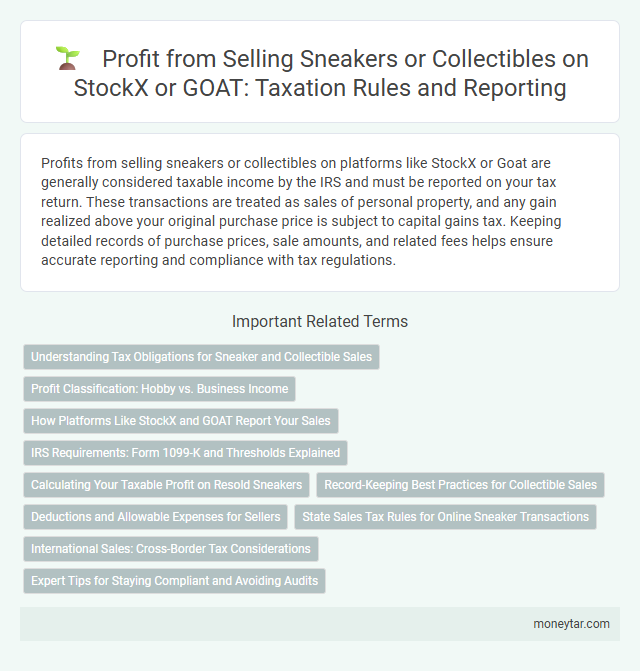 Profit from Selling Sneakers or Collectibles on StockX or GOAT: Taxation Rules and Reporting

Profits from selling sneakers or collectibles on platforms like StockX or Goat are generally considered taxable income by the IRS and must be reported on your tax return. These transactions are treated as sales of personal property, and any gain realized above your original purchase price is subject to capital gains tax. Keeping detailed records of purchase prices, sale amounts, and related fees helps ensure accurate reporting and compliance with tax regulations.

Important Related Terms

Understanding Tax Obligations for Sneaker and Collectible Sales

Profit Classification: Hobby vs. Business Income

How Platforms Like StockX and GOAT Report Your Sales

IRS Requirements: Form 1099-K and Thresholds Explained

Calculating Your Taxable Profit on Resold Sneakers

Record-Keeping Best Practices for Collectible Sales

Deductions and Allowable Expenses for Sellers

State Sales Tax Rules for Online Sneaker Transactions

International Sales: Cross-Border Tax Considerations

Expert Tips for Staying Compliant and Avoiding Audits

moneytar.com