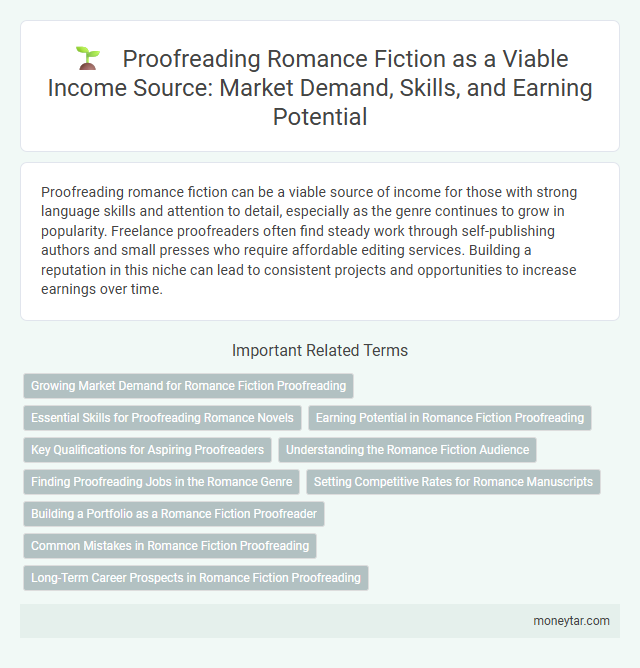 Proofreading Romance Fiction as a Viable Income Source: Market Demand, Skills, and Earning Potential

Proofreading romance fiction can be a viable source of income for those with strong language skills and attention to detail, especially as the genre continues to grow in popularity. Freelance proofreaders often find steady work through self-publishing authors and small presses who require affordable editing services. Building a reputation in this niche can lead to consistent projects and opportunities to increase earnings over time.

Important Related Terms

Growing Market Demand for Romance Fiction Proofreading

Essential Skills for Proofreading Romance Novels

Earning Potential in Romance Fiction Proofreading

Key Qualifications for Aspiring Proofreaders

Understanding the Romance Fiction Audience

Finding Proofreading Jobs in the Romance Genre

Setting Competitive Rates for Romance Manuscripts

Building a Portfolio as a Romance Fiction Proofreader

Common Mistakes in Romance Fiction Proofreading

Long-Term Career Prospects in Romance Fiction Proofreading

moneytar.com