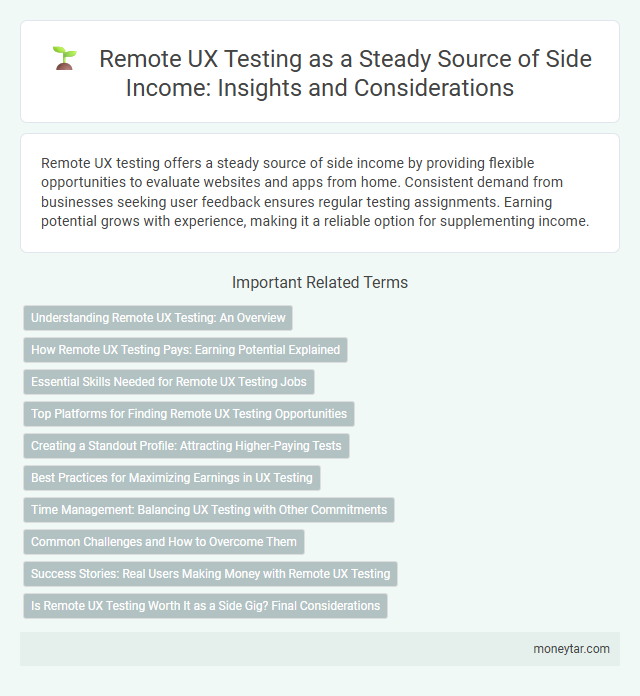 Remote UX Testing as a Steady Source of Side Income: Insights and Considerations

Remote UX testing offers a steady source of side income by providing flexible opportunities to evaluate websites and apps from home. Consistent demand from businesses seeking user feedback ensures regular testing assignments. Earning potential grows with experience, making it a reliable option for supplementing income.

Important Related Terms

Understanding Remote UX Testing: An Overview

How Remote UX Testing Pays: Earning Potential Explained

Essential Skills Needed for Remote UX Testing Jobs

Top Platforms for Finding Remote UX Testing Opportunities

Creating a Standout Profile: Attracting Higher-Paying Tests

Best Practices for Maximizing Earnings in UX Testing

Time Management: Balancing UX Testing with Other Commitments

Common Challenges and How to Overcome Them

Success Stories: Real Users Making Money with Remote UX Testing

Is Remote UX Testing Worth It as a Side Gig? Final Considerations

moneytar.com