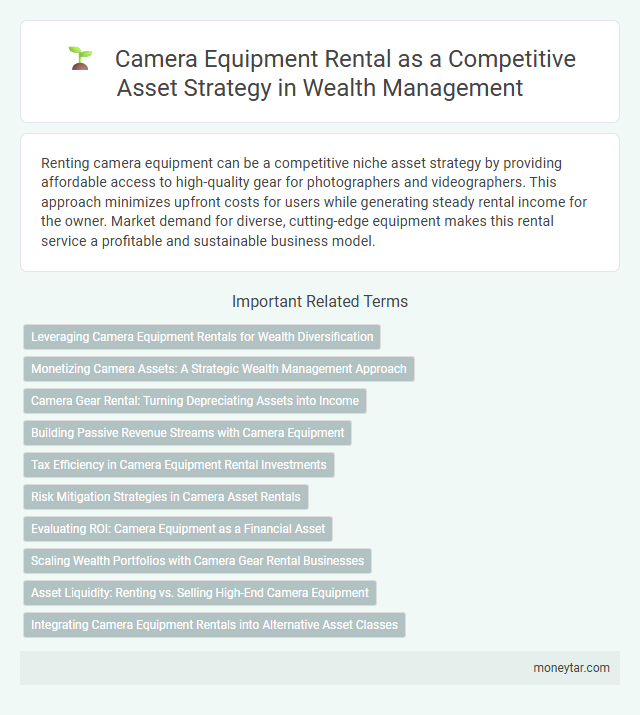 Camera Equipment Rental as a Competitive Asset Strategy in Wealth Management

Renting camera equipment can be a competitive niche asset strategy by providing affordable access to high-quality gear for photographers and videographers. This approach minimizes upfront costs for users while generating steady rental income for the owner. Market demand for diverse, cutting-edge equipment makes this rental service a profitable and sustainable business model.

Important Related Terms

Leveraging Camera Equipment Rentals for Wealth Diversification

Monetizing Camera Assets: A Strategic Wealth Management Approach

Camera Gear Rental: Turning Depreciating Assets into Income

Building Passive Revenue Streams with Camera Equipment

Tax Efficiency in Camera Equipment Rental Investments

Risk Mitigation Strategies in Camera Asset Rentals

Evaluating ROI: Camera Equipment as a Financial Asset

Scaling Wealth Portfolios with Camera Gear Rental Businesses

Asset Liquidity: Renting vs. Selling High-End Camera Equipment

Integrating Camera Equipment Rentals into Alternative Asset Classes

moneytar.com