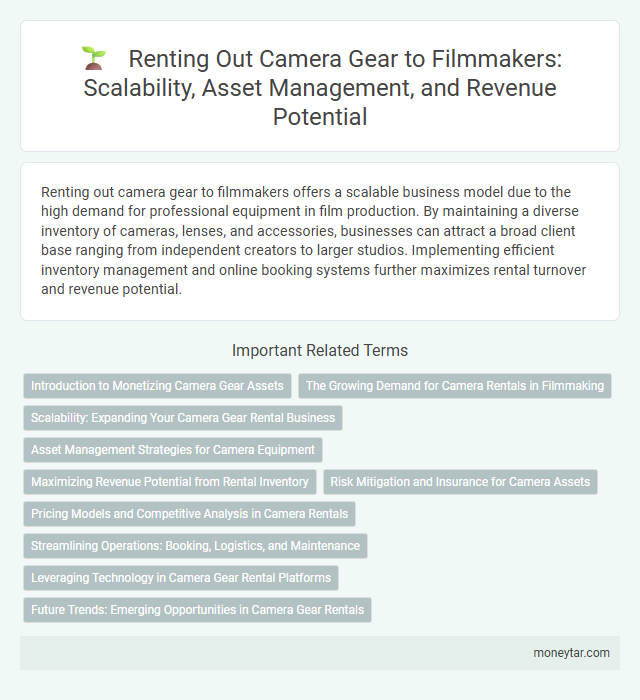 Renting Out Camera Gear to Filmmakers: Scalability, Asset Management, and Revenue Potential

Renting out camera gear to filmmakers offers a scalable business model due to the high demand for professional equipment in film production. By maintaining a diverse inventory of cameras, lenses, and accessories, businesses can attract a broad client base ranging from independent creators to larger studios. Implementing efficient inventory management and online booking systems further maximizes rental turnover and revenue potential.

Important Related Terms

Introduction to Monetizing Camera Gear Assets

The Growing Demand for Camera Rentals in Filmmaking

Scalability: Expanding Your Camera Gear Rental Business

Asset Management Strategies for Camera Equipment

Maximizing Revenue Potential from Rental Inventory

Risk Mitigation and Insurance for Camera Assets

Pricing Models and Competitive Analysis in Camera Rentals

Streamlining Operations: Booking, Logistics, and Maintenance

Leveraging Technology in Camera Gear Rental Platforms

Future Trends: Emerging Opportunities in Camera Gear Rentals

moneytar.com