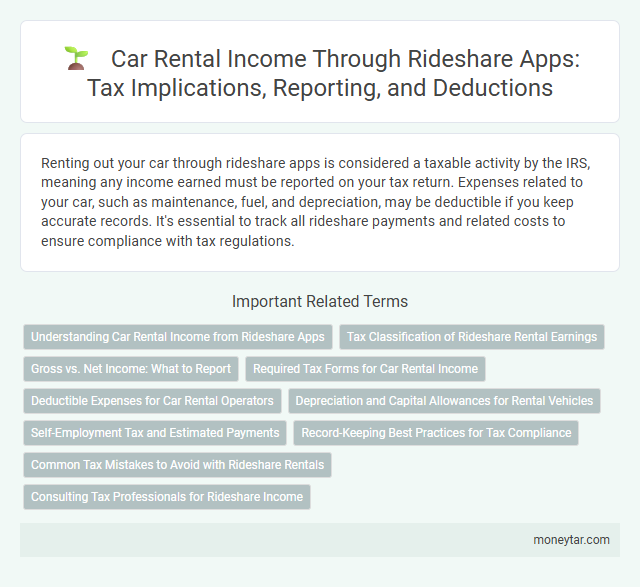 Car Rental Income Through Rideshare Apps: Tax Implications, Reporting, and Deductions

Renting out your car through rideshare apps is considered a taxable activity by the IRS, meaning any income earned must be reported on your tax return. Expenses related to your car, such as maintenance, fuel, and depreciation, may be deductible if you keep accurate records. It's essential to track all rideshare payments and related costs to ensure compliance with tax regulations.

Important Related Terms

Understanding Car Rental Income from Rideshare Apps

Tax Classification of Rideshare Rental Earnings

Gross vs. Net Income: What to Report

Required Tax Forms for Car Rental Income

Deductible Expenses for Car Rental Operators

Depreciation and Capital Allowances for Rental Vehicles

Self-Employment Tax and Estimated Payments

Record-Keeping Best Practices for Tax Compliance

Common Tax Mistakes to Avoid with Rideshare Rentals

Consulting Tax Professionals for Rideshare Income

moneytar.com