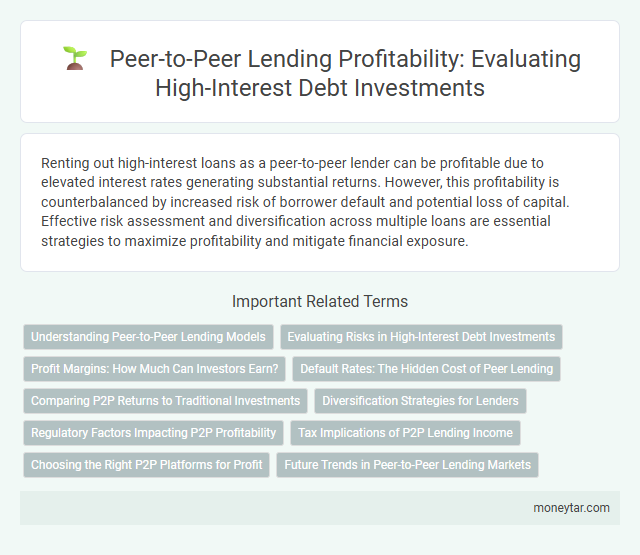 Peer-to-Peer Lending Profitability: Evaluating High-Interest Debt Investments

Renting out high-interest loans as a peer-to-peer lender can be profitable due to elevated interest rates generating substantial returns. However, this profitability is counterbalanced by increased risk of borrower default and potential loss of capital. Effective risk assessment and diversification across multiple loans are essential strategies to maximize profitability and mitigate financial exposure.

Important Related Terms

Understanding Peer-to-Peer Lending Models

Evaluating Risks in High-Interest Debt Investments

Profit Margins: How Much Can Investors Earn?

Default Rates: The Hidden Cost of Peer Lending

Comparing P2P Returns to Traditional Investments

Diversification Strategies for Lenders

Regulatory Factors Impacting P2P Profitability

Tax Implications of P2P Lending Income

Choosing the Right P2P Platforms for Profit

Future Trends in Peer-to-Peer Lending Markets

moneytar.com