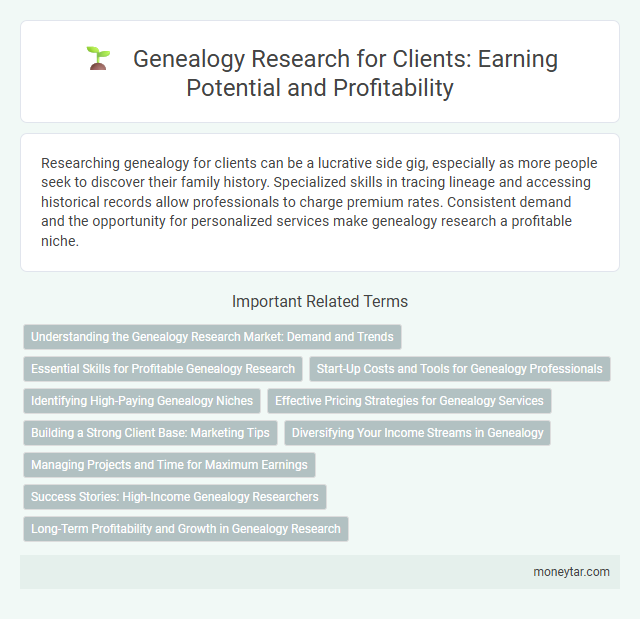 Genealogy Research for Clients: Earning Potential and Profitability

Researching genealogy for clients can be a lucrative side gig, especially as more people seek to discover their family history. Specialized skills in tracing lineage and accessing historical records allow professionals to charge premium rates. Consistent demand and the opportunity for personalized services make genealogy research a profitable niche.

Important Related Terms

Understanding the Genealogy Research Market: Demand and Trends

Essential Skills for Profitable Genealogy Research

Start-Up Costs and Tools for Genealogy Professionals

Identifying High-Paying Genealogy Niches

Effective Pricing Strategies for Genealogy Services

Building a Strong Client Base: Marketing Tips

Diversifying Your Income Streams in Genealogy

Managing Projects and Time for Maximum Earnings

Success Stories: High-Income Genealogy Researchers

Long-Term Profitability and Growth in Genealogy Research

moneytar.com