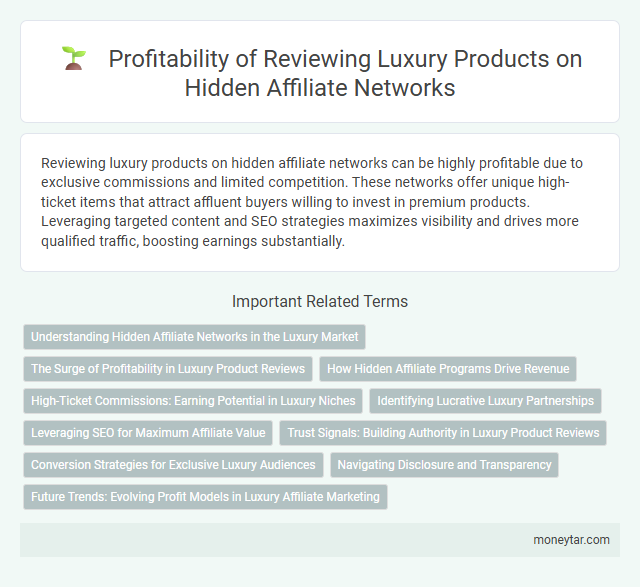 Profitability of Reviewing Luxury Products on Hidden Affiliate Networks

Reviewing luxury products on hidden affiliate networks can be highly profitable due to exclusive commissions and limited competition. These networks offer unique high-ticket items that attract affluent buyers willing to invest in premium products. Leveraging targeted content and SEO strategies maximizes visibility and drives more qualified traffic, boosting earnings substantially.

Important Related Terms

Understanding Hidden Affiliate Networks in the Luxury Market

The Surge of Profitability in Luxury Product Reviews

How Hidden Affiliate Programs Drive Revenue

High-Ticket Commissions: Earning Potential in Luxury Niches

Identifying Lucrative Luxury Partnerships

Leveraging SEO for Maximum Affiliate Value

Trust Signals: Building Authority in Luxury Product Reviews

Conversion Strategies for Exclusive Luxury Audiences

Navigating Disclosure and Transparency

Future Trends: Evolving Profit Models in Luxury Affiliate Marketing

moneytar.com