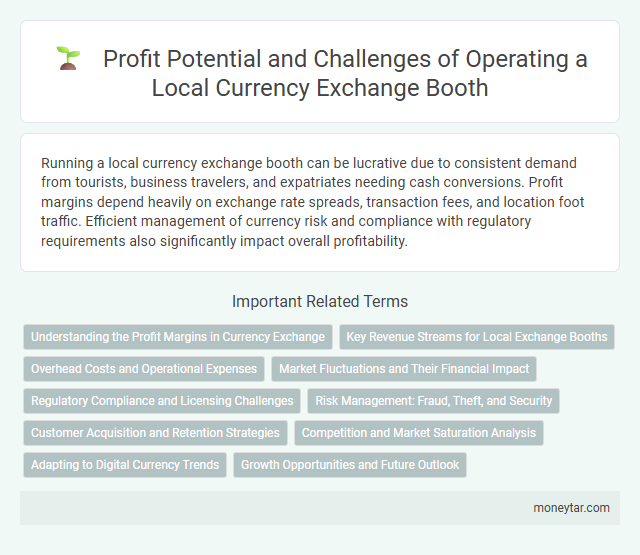 Profit Potential and Challenges of Operating a Local Currency Exchange Booth

Running a local currency exchange booth can be lucrative due to consistent demand from tourists, business travelers, and expatriates needing cash conversions. Profit margins depend heavily on exchange rate spreads, transaction fees, and location foot traffic. Efficient management of currency risk and compliance with regulatory requirements also significantly impact overall profitability.

Important Related Terms

Understanding the Profit Margins in Currency Exchange

Key Revenue Streams for Local Exchange Booths

Overhead Costs and Operational Expenses

Market Fluctuations and Their Financial Impact

Regulatory Compliance and Licensing Challenges

Risk Management: Fraud, Theft, and Security

Customer Acquisition and Retention Strategies

Competition and Market Saturation Analysis

Adapting to Digital Currency Trends

Growth Opportunities and Future Outlook

moneytar.com