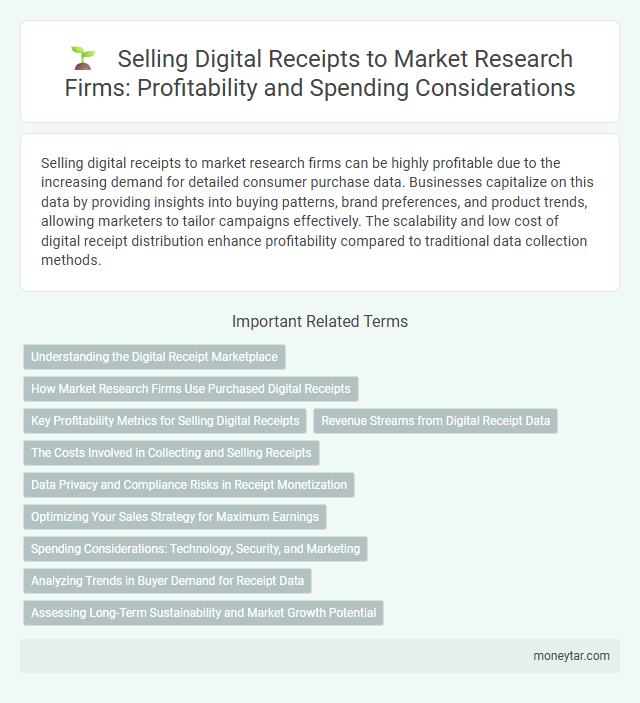 Selling Digital Receipts to Market Research Firms: Profitability and Spending Considerations

Selling digital receipts to market research firms can be highly profitable due to the increasing demand for detailed consumer purchase data. Businesses capitalize on this data by providing insights into buying patterns, brand preferences, and product trends, allowing marketers to tailor campaigns effectively. The scalability and low cost of digital receipt distribution enhance profitability compared to traditional data collection methods.

Important Related Terms

Understanding the Digital Receipt Marketplace

How Market Research Firms Use Purchased Digital Receipts

Key Profitability Metrics for Selling Digital Receipts

Revenue Streams from Digital Receipt Data

The Costs Involved in Collecting and Selling Receipts

Data Privacy and Compliance Risks in Receipt Monetization

Optimizing Your Sales Strategy for Maximum Earnings

Spending Considerations: Technology, Security, and Marketing

Analyzing Trends in Buyer Demand for Receipt Data

Assessing Long-Term Sustainability and Market Growth Potential

moneytar.com