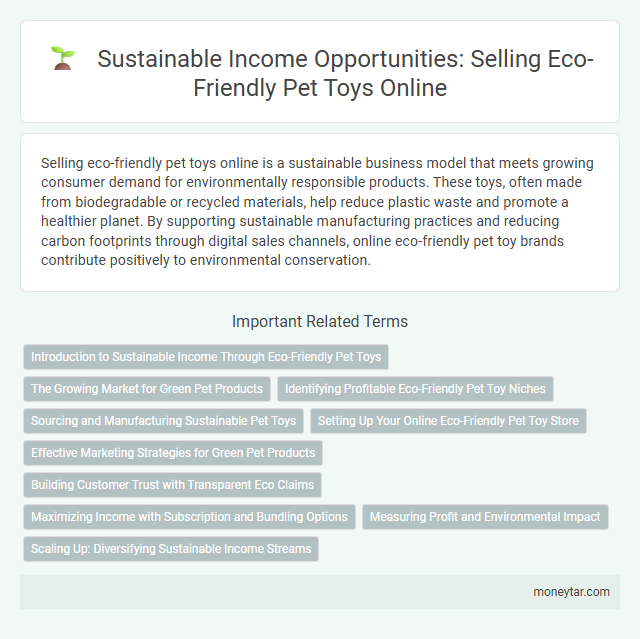 Sustainable Income Opportunities: Selling Eco-Friendly Pet Toys Online

Selling eco-friendly pet toys online is a sustainable business model that meets growing consumer demand for environmentally responsible products. These toys, often made from biodegradable or recycled materials, help reduce plastic waste and promote a healthier planet. By supporting sustainable manufacturing practices and reducing carbon footprints through digital sales channels, online eco-friendly pet toy brands contribute positively to environmental conservation.

Important Related Terms

Introduction to Sustainable Income Through Eco-Friendly Pet Toys

The Growing Market for Green Pet Products

Identifying Profitable Eco-Friendly Pet Toy Niches

Sourcing and Manufacturing Sustainable Pet Toys

Setting Up Your Online Eco-Friendly Pet Toy Store

Effective Marketing Strategies for Green Pet Products

Building Customer Trust with Transparent Eco Claims

Maximizing Income with Subscription and Bundling Options

Measuring Profit and Environmental Impact

Scaling Up: Diversifying Sustainable Income Streams

moneytar.com