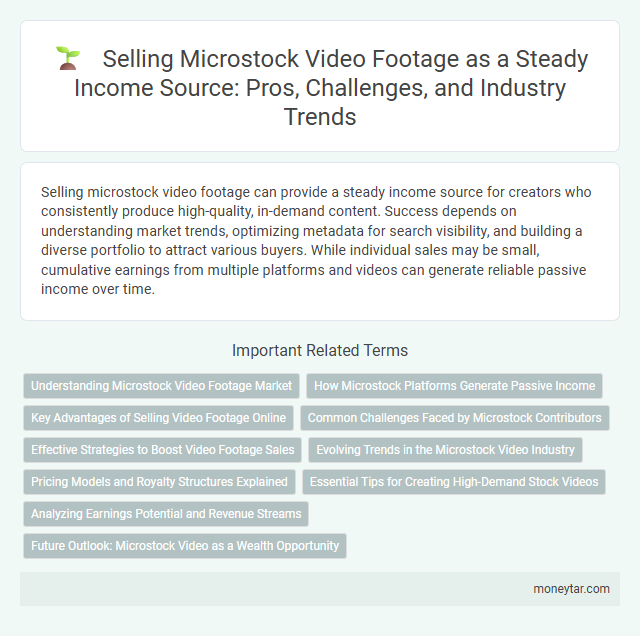 Selling Microstock Video Footage as a Steady Income Source: Pros, Challenges, and Industry Trends

Selling microstock video footage can provide a steady income source for creators who consistently produce high-quality, in-demand content. Success depends on understanding market trends, optimizing metadata for search visibility, and building a diverse portfolio to attract various buyers. While individual sales may be small, cumulative earnings from multiple platforms and videos can generate reliable passive income over time.

Important Related Terms

Understanding Microstock Video Footage Market

How Microstock Platforms Generate Passive Income

Key Advantages of Selling Video Footage Online

Common Challenges Faced by Microstock Contributors

Effective Strategies to Boost Video Footage Sales

Evolving Trends in the Microstock Video Industry

Pricing Models and Royalty Structures Explained

Essential Tips for Creating High-Demand Stock Videos

Analyzing Earnings Potential and Revenue Streams

Future Outlook: Microstock Video as a Wealth Opportunity

moneytar.com