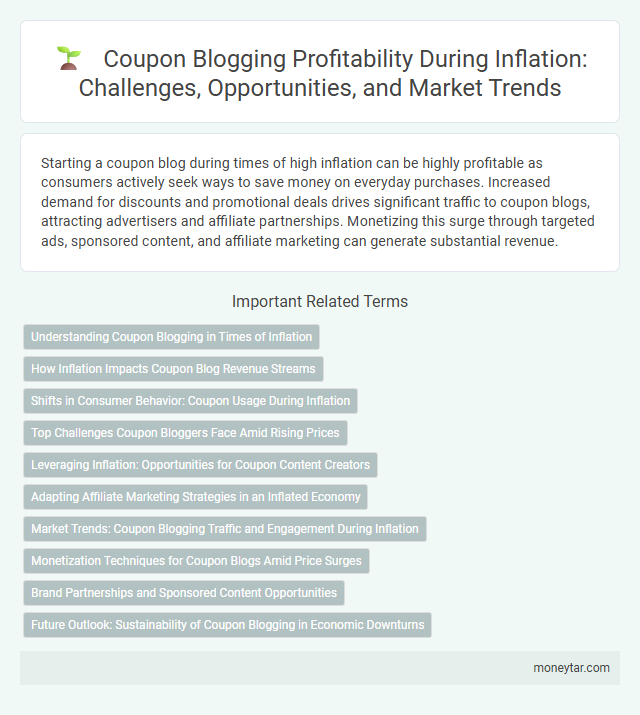 Coupon Blogging Profitability During Inflation: Challenges, Opportunities, and Market Trends

Starting a coupon blog during times of high inflation can be highly profitable as consumers actively seek ways to save money on everyday purchases. Increased demand for discounts and promotional deals drives significant traffic to coupon blogs, attracting advertisers and affiliate partnerships. Monetizing this surge through targeted ads, sponsored content, and affiliate marketing can generate substantial revenue.

Important Related Terms

Understanding Coupon Blogging in Times of Inflation

How Inflation Impacts Coupon Blog Revenue Streams

Shifts in Consumer Behavior: Coupon Usage During Inflation

Top Challenges Coupon Bloggers Face Amid Rising Prices

Leveraging Inflation: Opportunities for Coupon Content Creators

Adapting Affiliate Marketing Strategies in an Inflated Economy

Market Trends: Coupon Blogging Traffic and Engagement During Inflation

Monetization Techniques for Coupon Blogs Amid Price Surges

Brand Partnerships and Sponsored Content Opportunities

Future Outlook: Sustainability of Coupon Blogging in Economic Downturns

moneytar.com