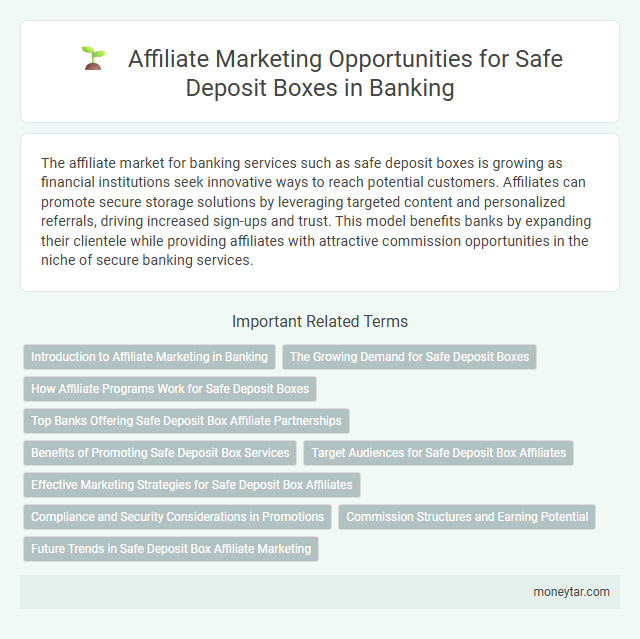 Affiliate Marketing Opportunities for Safe Deposit Boxes in Banking

The affiliate market for banking services such as safe deposit boxes is growing as financial institutions seek innovative ways to reach potential customers. Affiliates can promote secure storage solutions by leveraging targeted content and personalized referrals, driving increased sign-ups and trust. This model benefits banks by expanding their clientele while providing affiliates with attractive commission opportunities in the niche of secure banking services.

Important Related Terms

Introduction to Affiliate Marketing in Banking

The Growing Demand for Safe Deposit Boxes

How Affiliate Programs Work for Safe Deposit Boxes

Top Banks Offering Safe Deposit Box Affiliate Partnerships

Benefits of Promoting Safe Deposit Box Services

Target Audiences for Safe Deposit Box Affiliates

Effective Marketing Strategies for Safe Deposit Box Affiliates

Compliance and Security Considerations in Promotions

Commission Structures and Earning Potential

Future Trends in Safe Deposit Box Affiliate Marketing

moneytar.com