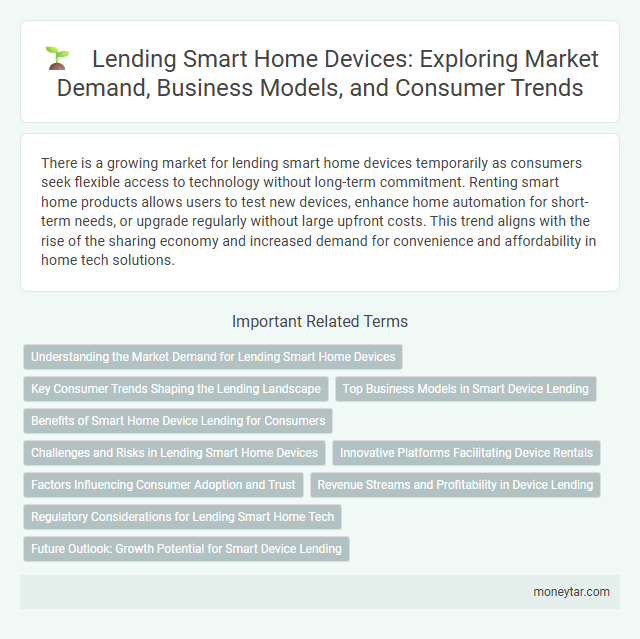 Lending Smart Home Devices: Exploring Market Demand, Business Models, and Consumer Trends

There is a growing market for lending smart home devices temporarily as consumers seek flexible access to technology without long-term commitment. Renting smart home products allows users to test new devices, enhance home automation for short-term needs, or upgrade regularly without large upfront costs. This trend aligns with the rise of the sharing economy and increased demand for convenience and affordability in home tech solutions.

Important Related Terms

Understanding the Market Demand for Lending Smart Home Devices

Key Consumer Trends Shaping the Lending Landscape

Top Business Models in Smart Device Lending

Benefits of Smart Home Device Lending for Consumers

Challenges and Risks in Lending Smart Home Devices

Innovative Platforms Facilitating Device Rentals

Factors Influencing Consumer Adoption and Trust

Revenue Streams and Profitability in Device Lending

Regulatory Considerations for Lending Smart Home Tech

Future Outlook: Growth Potential for Smart Device Lending

moneytar.com