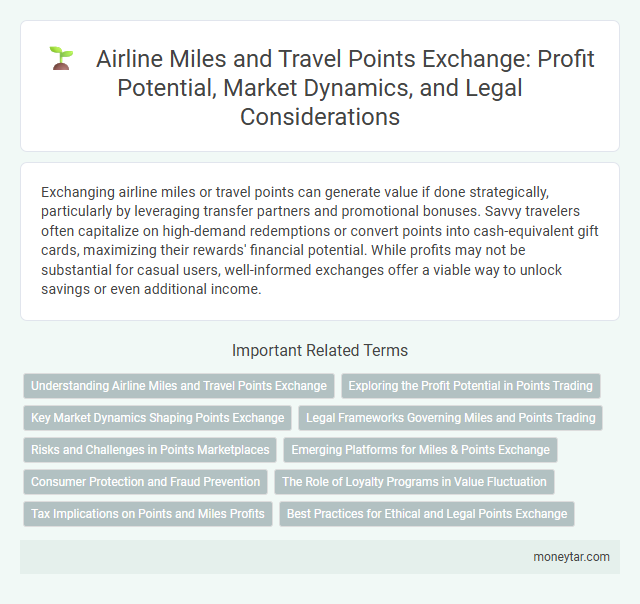 Airline Miles and Travel Points Exchange: Profit Potential, Market Dynamics, and Legal Considerations

Exchanging airline miles or travel points can generate value if done strategically, particularly by leveraging transfer partners and promotional bonuses. Savvy travelers often capitalize on high-demand redemptions or convert points into cash-equivalent gift cards, maximizing their rewards' financial potential. While profits may not be substantial for casual users, well-informed exchanges offer a viable way to unlock savings or even additional income.

Important Related Terms

Understanding Airline Miles and Travel Points Exchange

Exploring the Profit Potential in Points Trading

Key Market Dynamics Shaping Points Exchange

Legal Frameworks Governing Miles and Points Trading

Risks and Challenges in Points Marketplaces

Emerging Platforms for Miles & Points Exchange

Consumer Protection and Fraud Prevention

The Role of Loyalty Programs in Value Fluctuation

Tax Implications on Points and Miles Profits

Best Practices for Ethical and Legal Points Exchange

moneytar.com